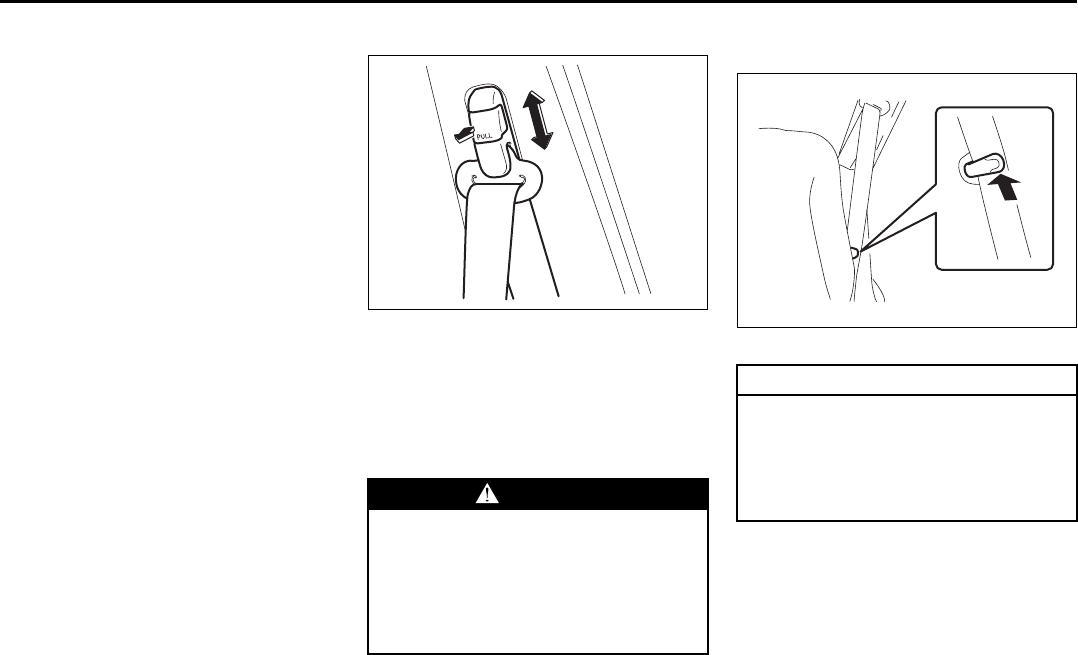 PULL