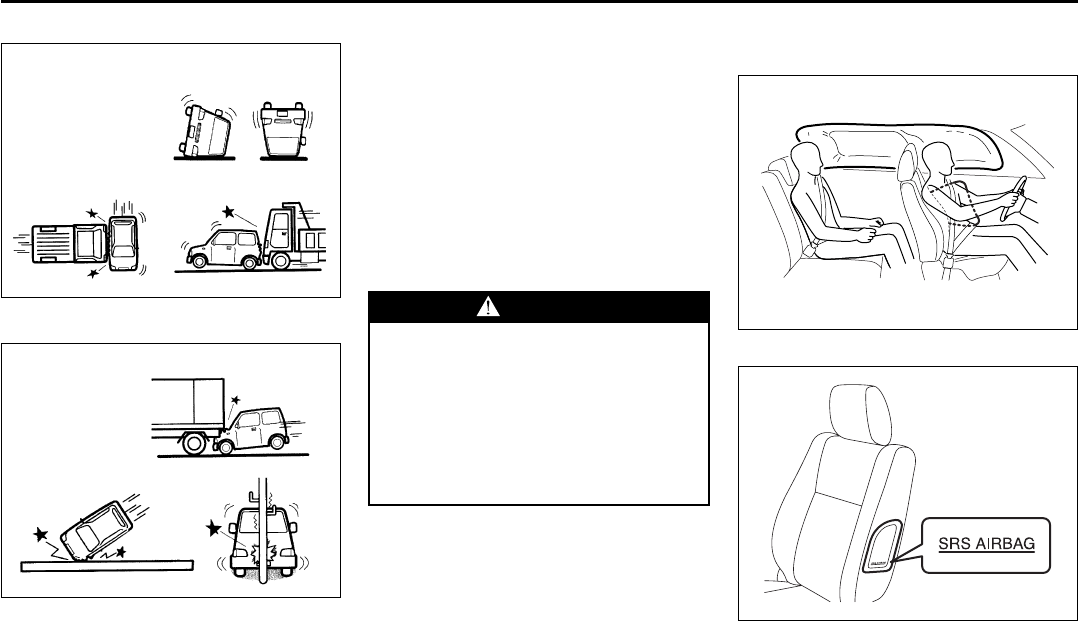 SRS AIRBAG