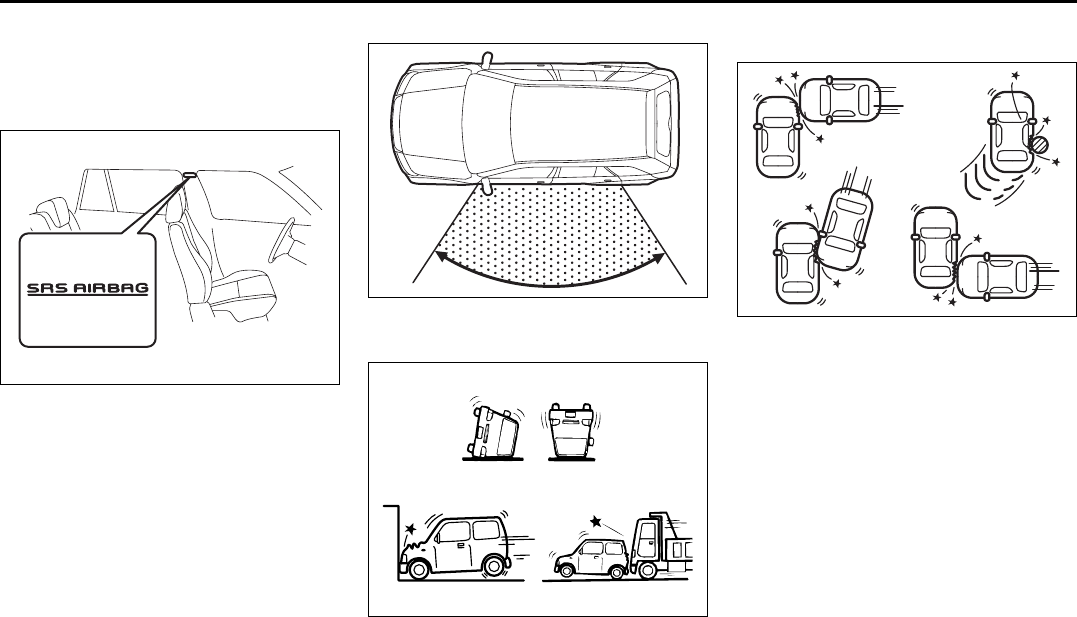 SRS AIRBAG