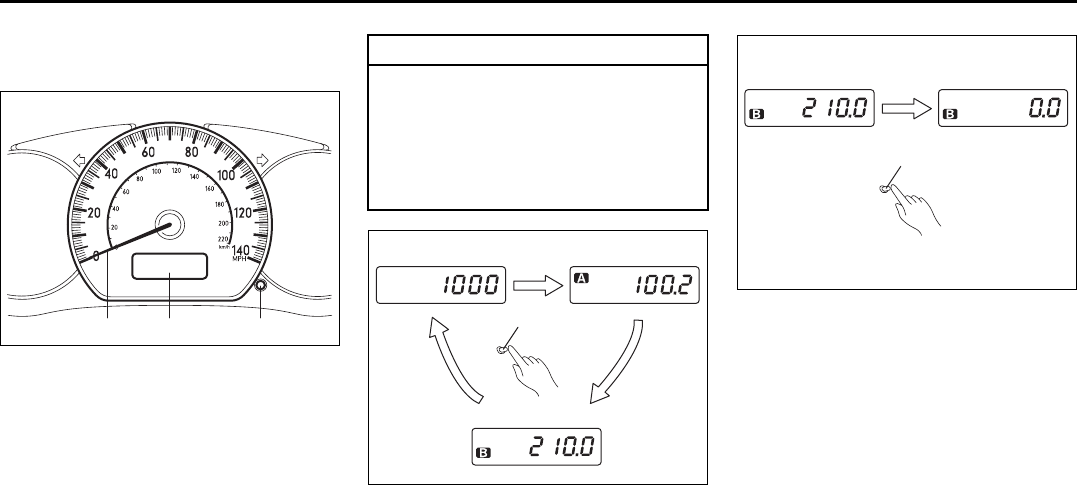 0
20
40
60
80
100
120
140
MPH
20
40
60
80
100
120
140
160
180
200
220
km/h

1000
A 100.2
B 210.0

B 210.0
B 0.0