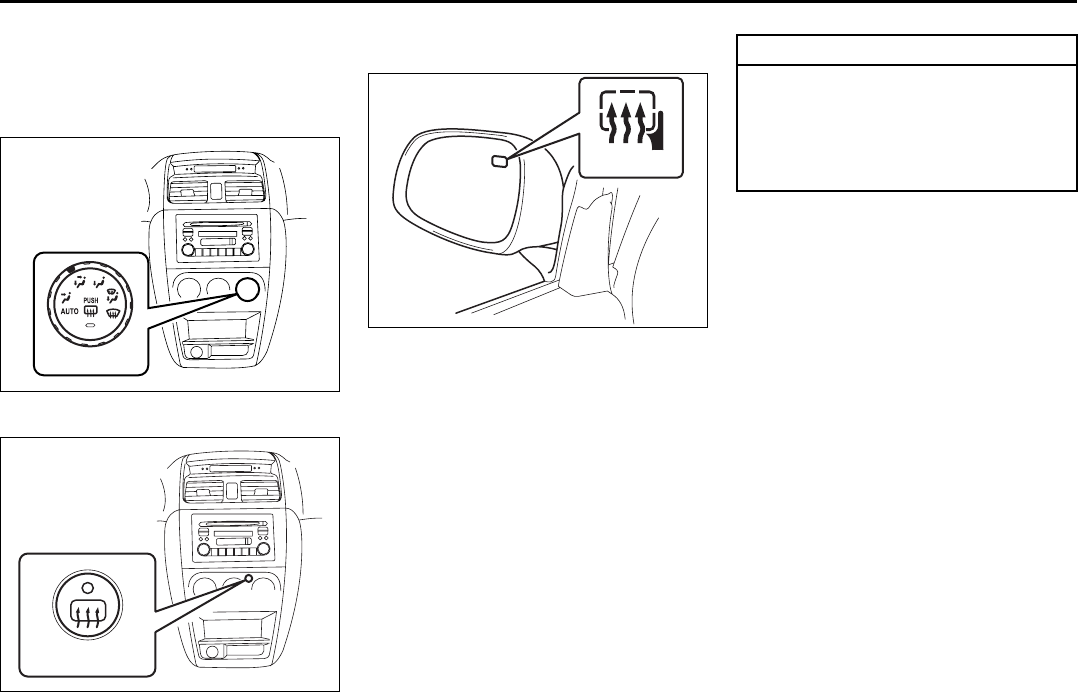 AUTO PUSH