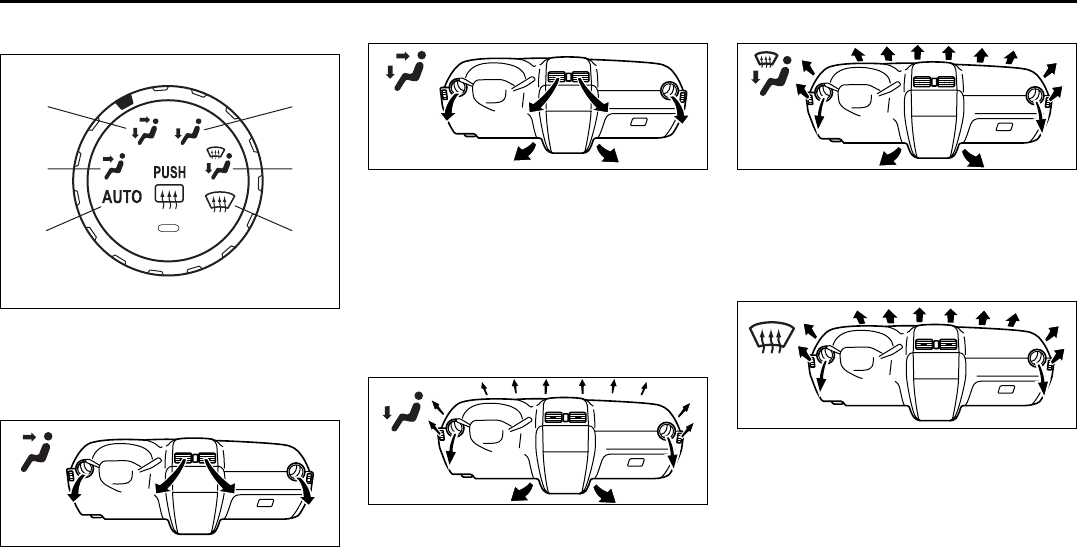 PUSH
AUTO