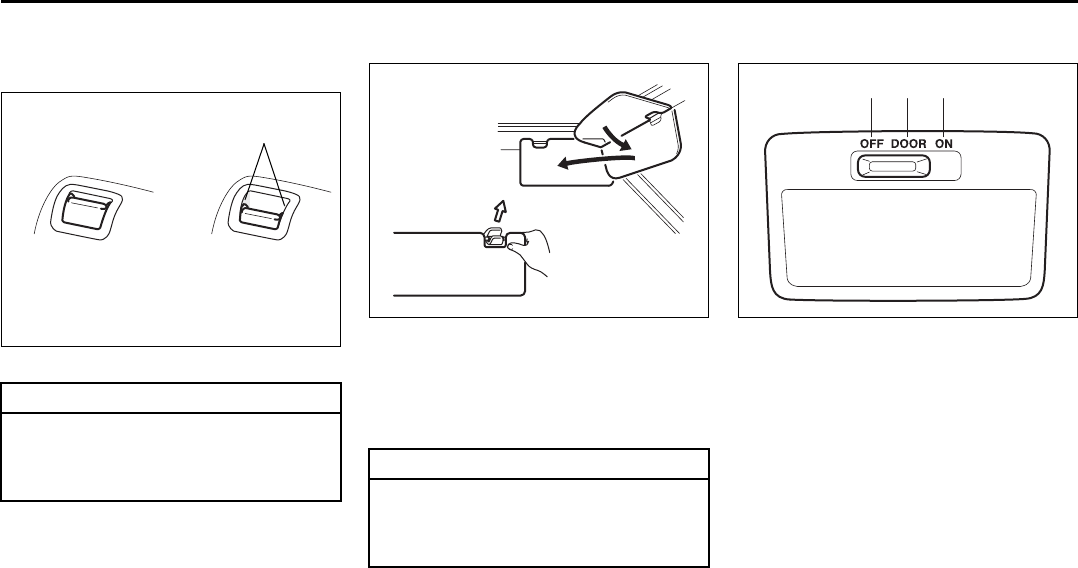 OFF DOOR ON