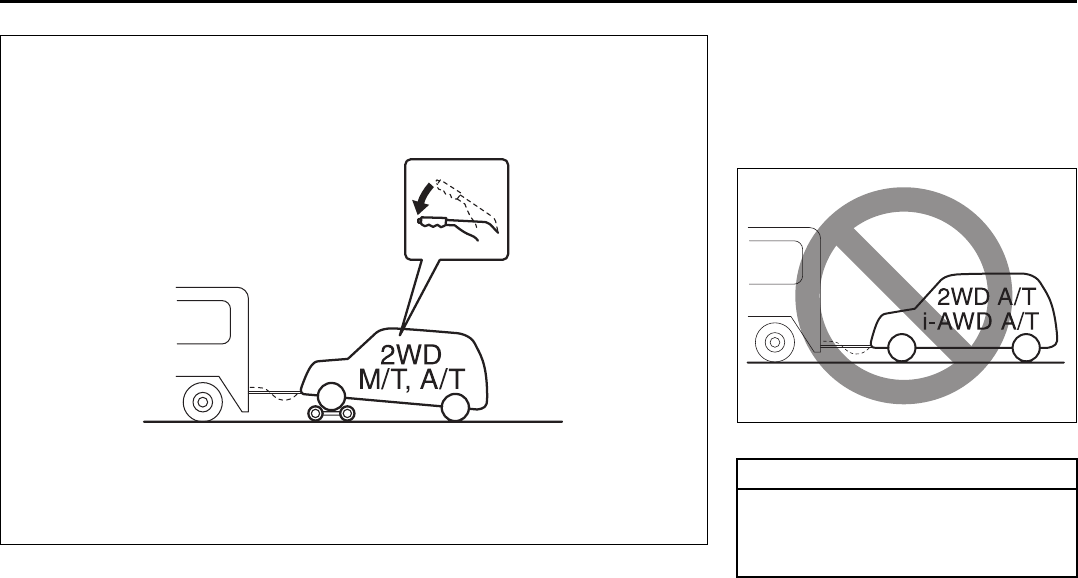 2WD
M/T, A/T

2WD A/T
i-AWD A/T