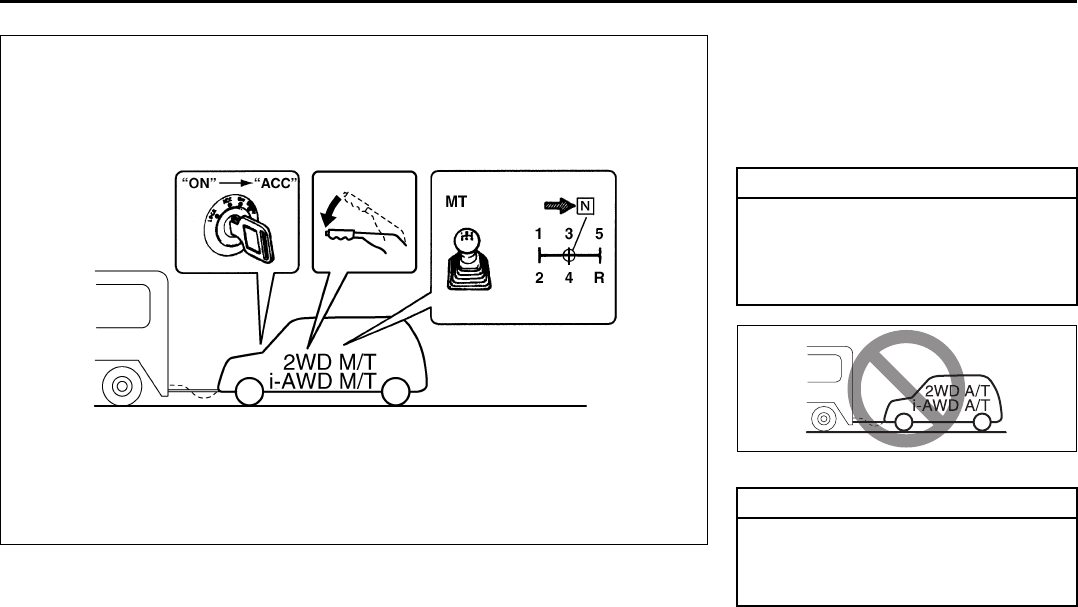 "ON" → "ACC"

MT

N

1 3 5

2 4 R

2WD M/T
i-AWD M/T

2WD A/T
i-AWD A/T