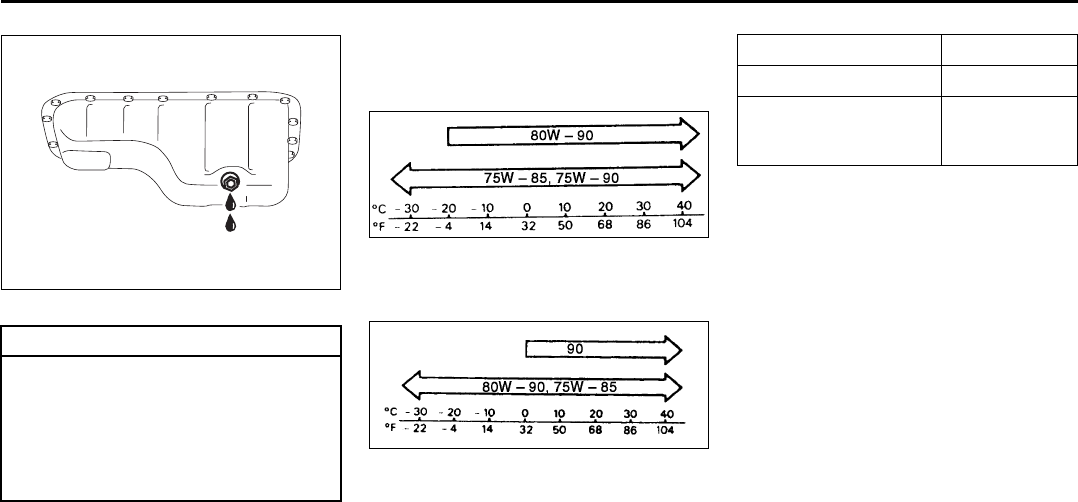 80W – 90

75W – 85, 75W – 90

°C – 30 – 20 – 10 0 10 20 30 40
°F – 22 – 4 14 32 50 68 86 104

90

80W – 90, 75W – 85

°C – 30 – 20 – 10 0 10 20 30 40
°F – 22 – 4 14 32 50 68 86 104