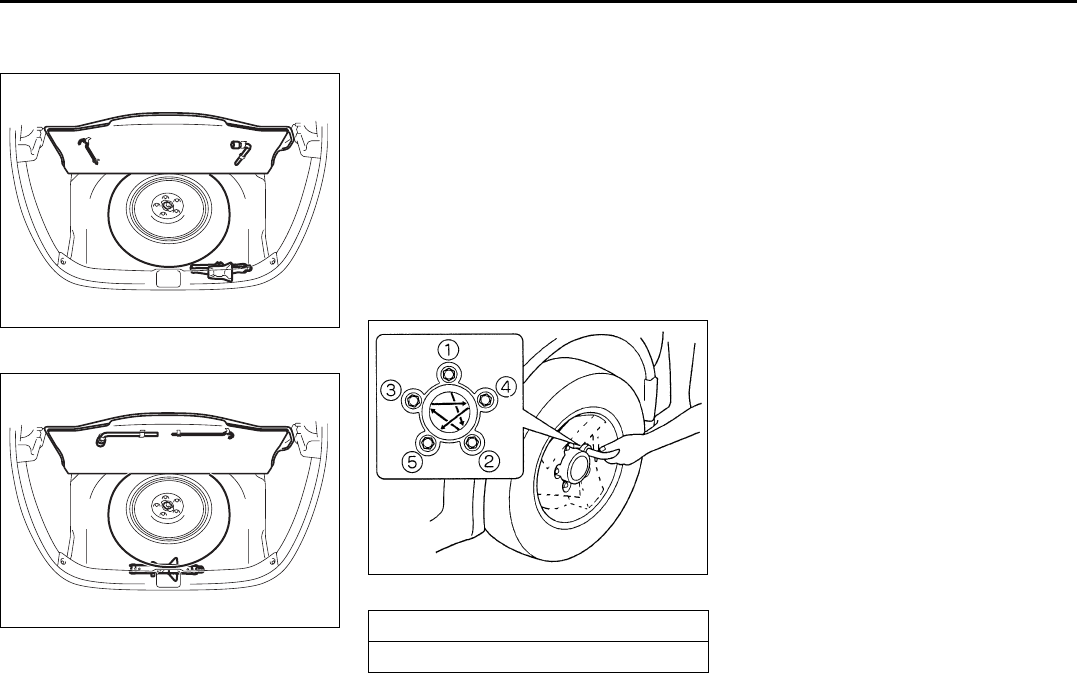 1
3
4
5
2