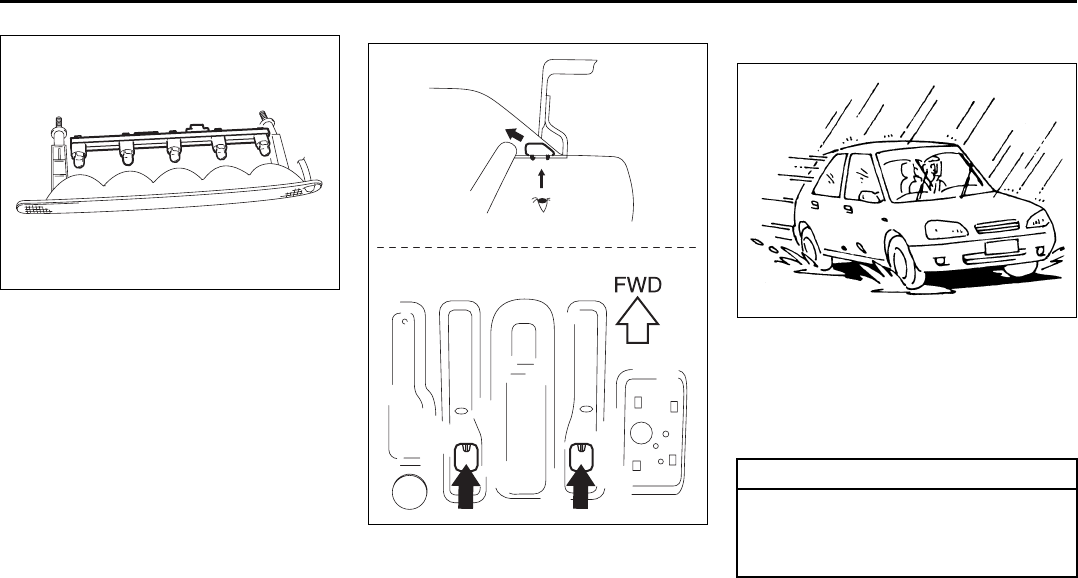 FWD