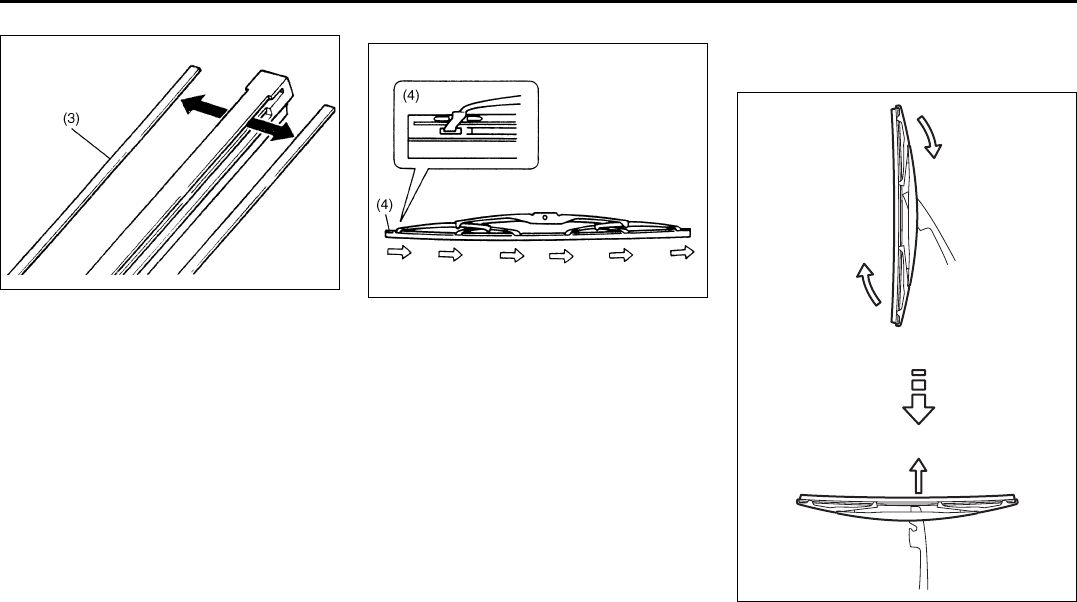 (3)

(4)

(4)