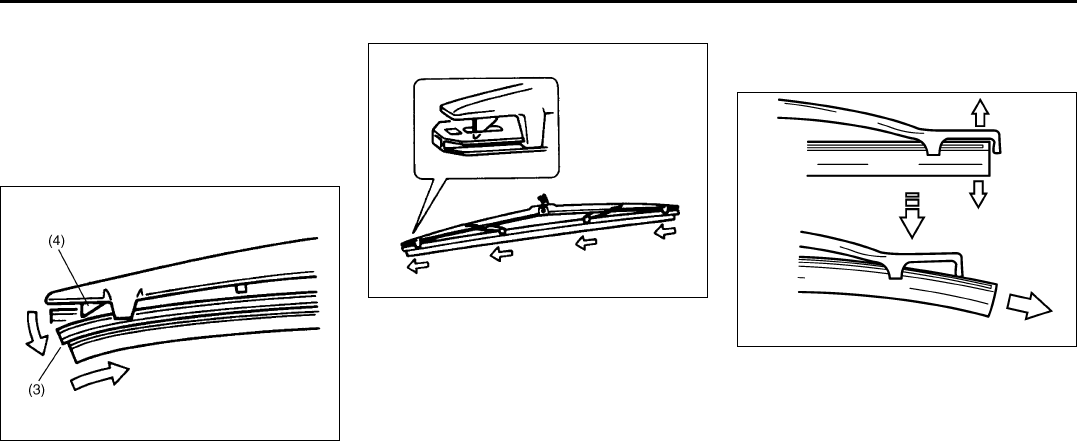 (4)

(3)