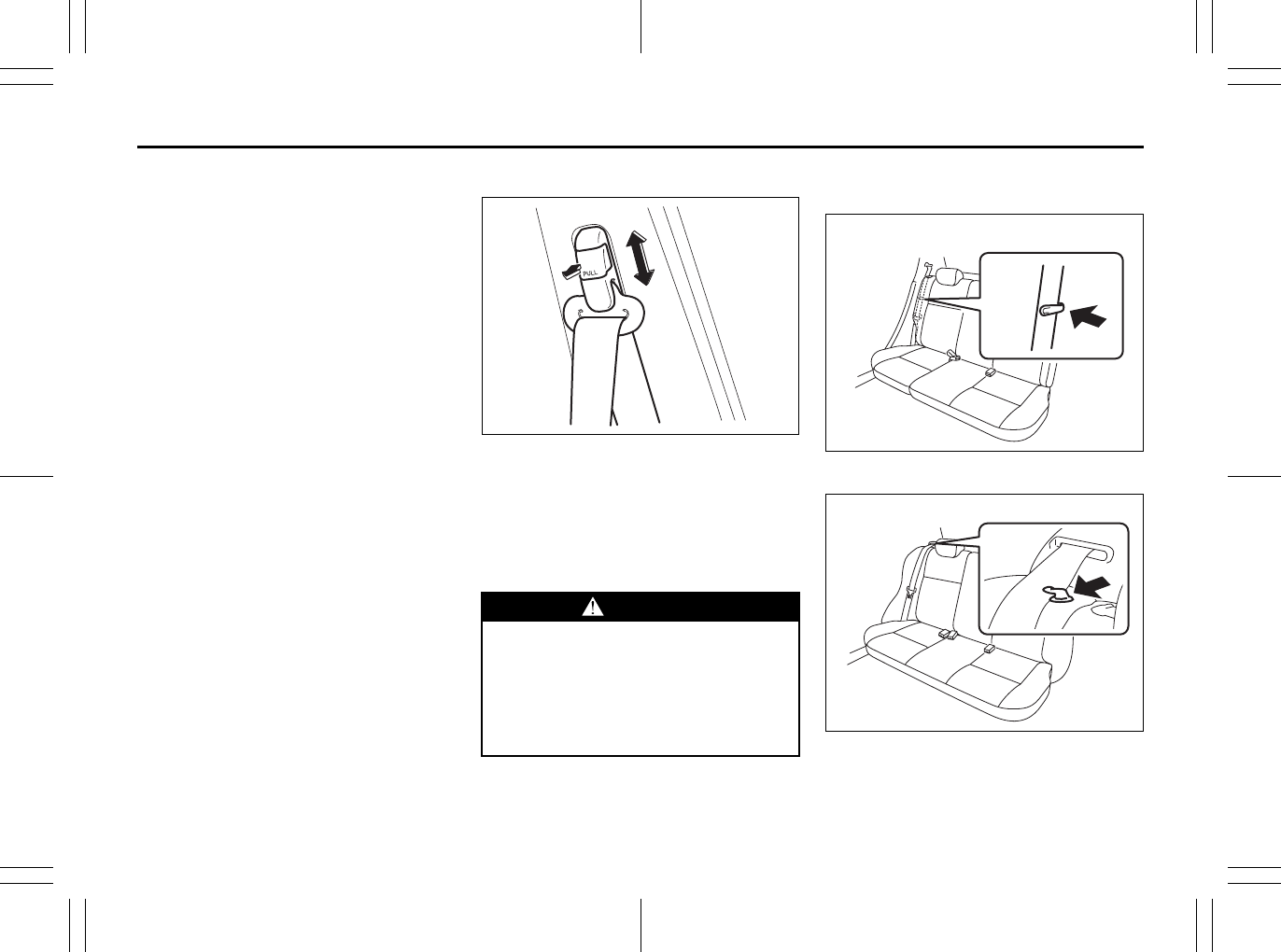 PULL