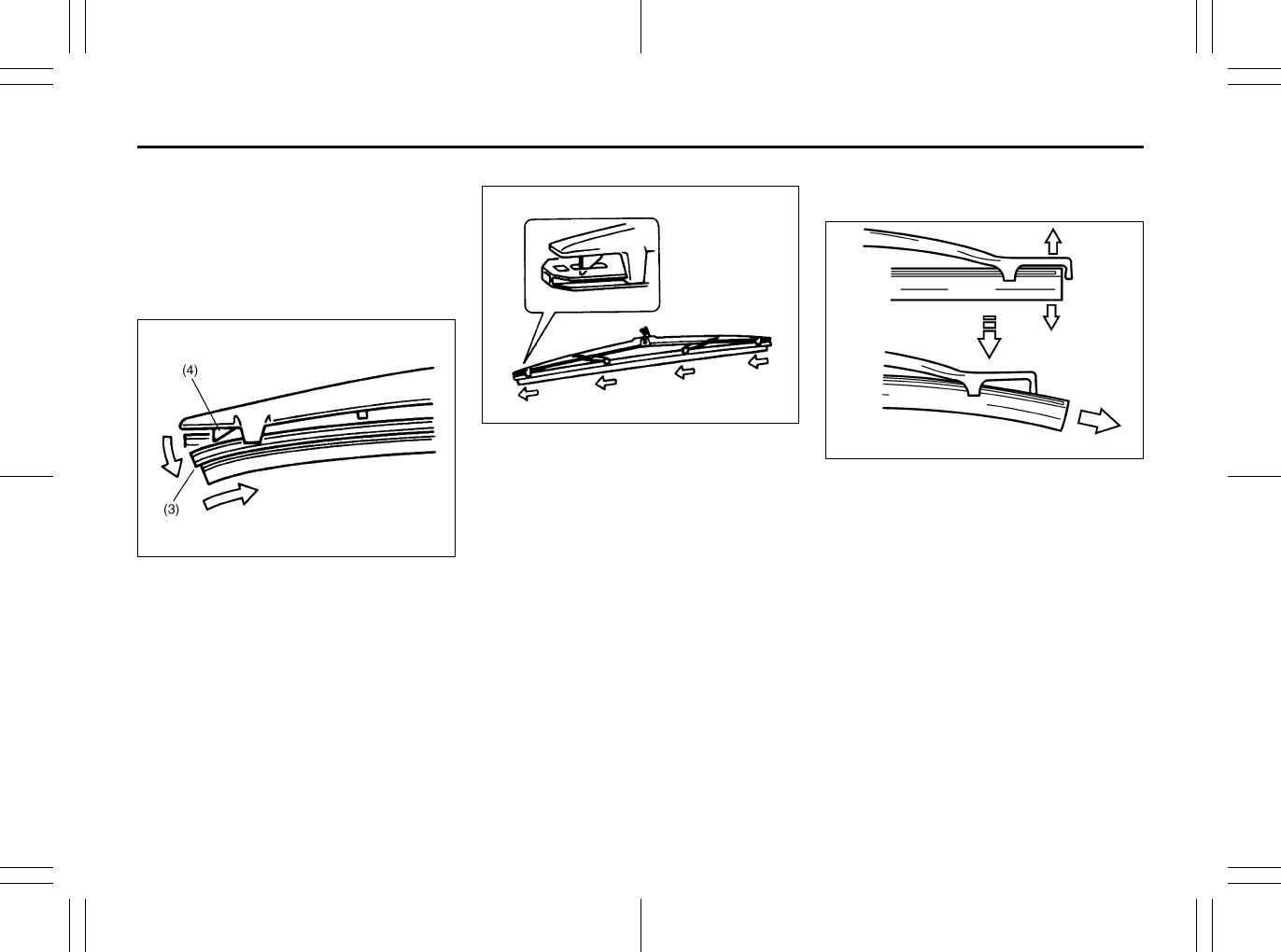 (4)
(3)