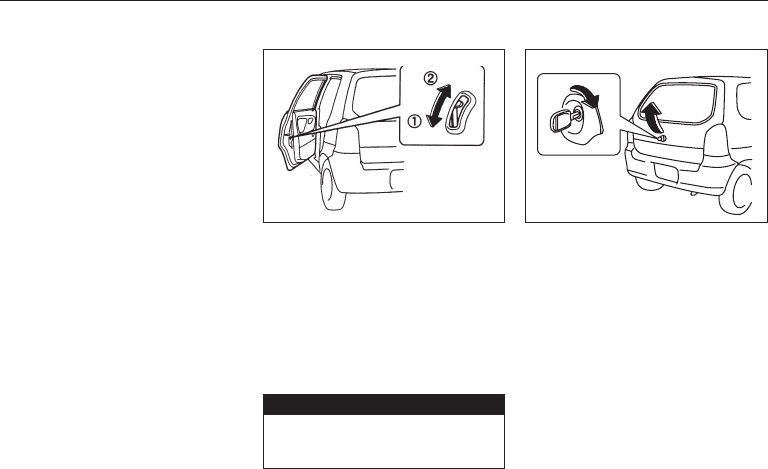 ②
①