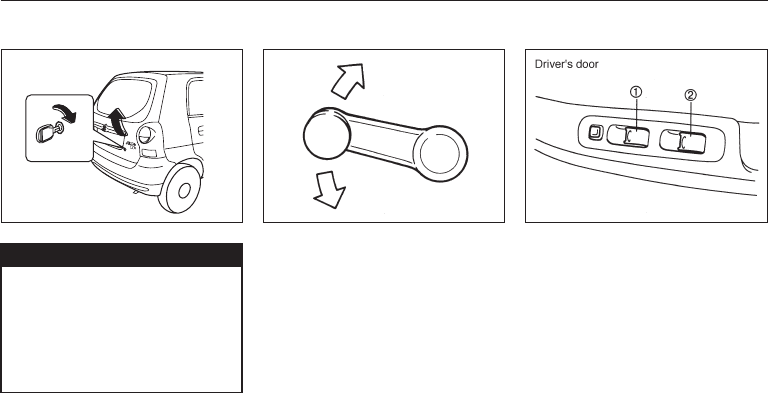 Driver's door

①

②