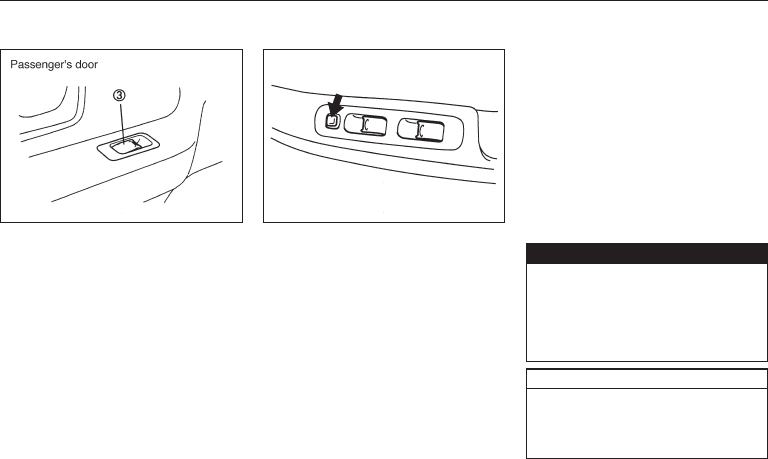 Passenger's door

③