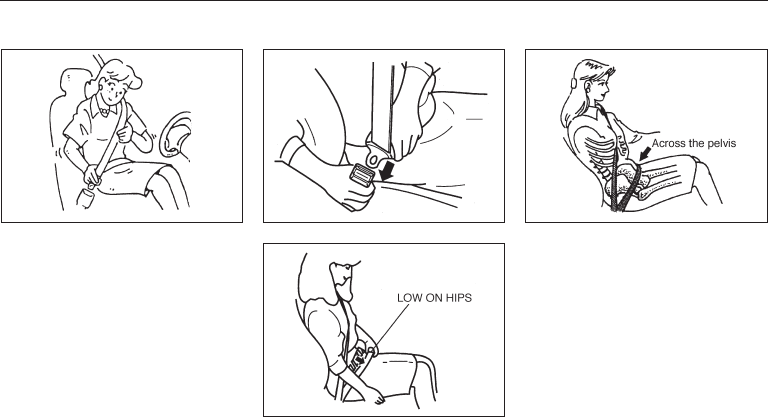 Across the pelvis

LOW ON HIPS