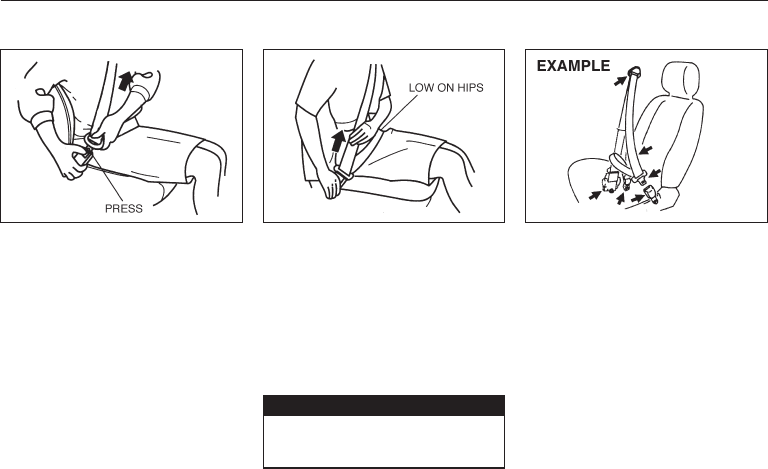 PRESS

LOW ON HIPS

EXAMPLE