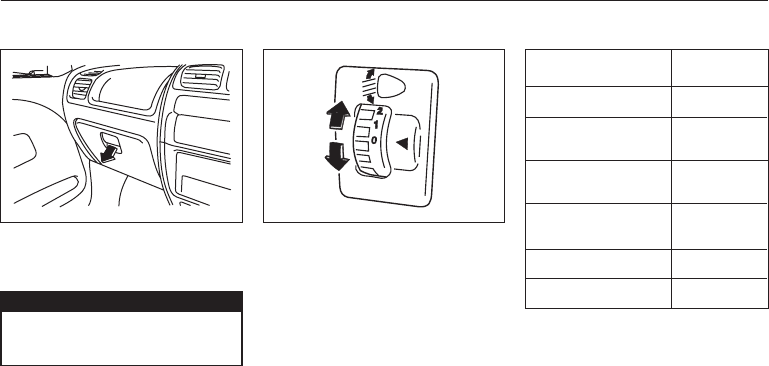 2
1
0