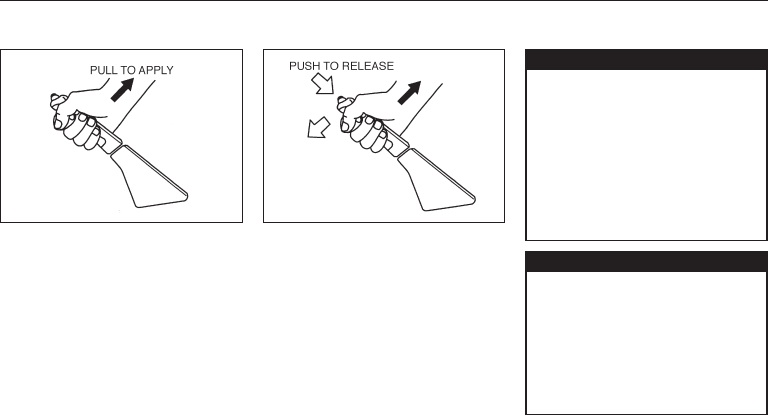 PULL TO APPLY

PUSH TO RELEASE