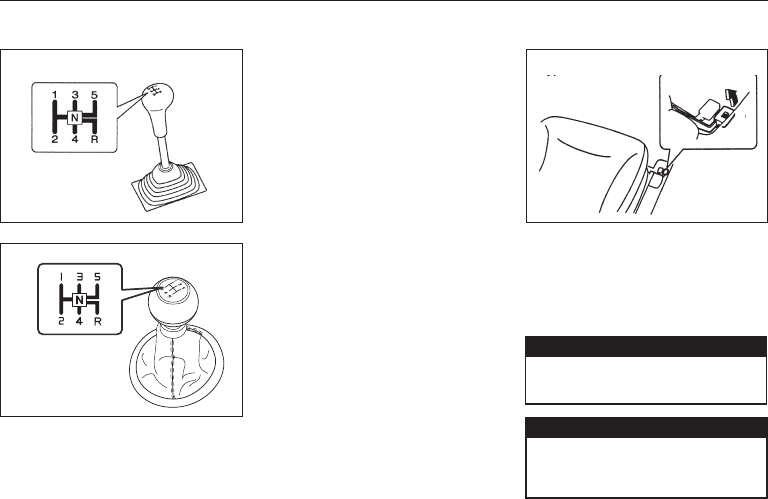 1 3 5
N
2 4 R

1 3 5
N
2 4 R