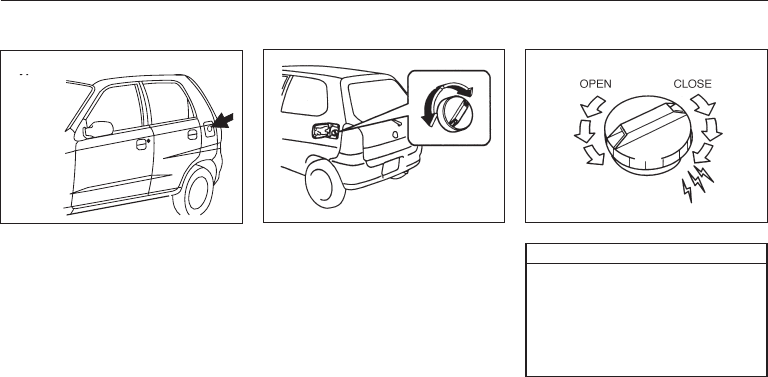 OPEN
CLOSE