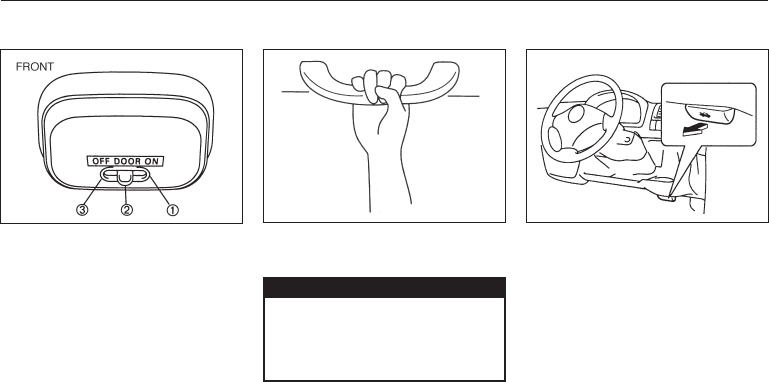 FRONT

OFF DOOR ON

③ ② ①