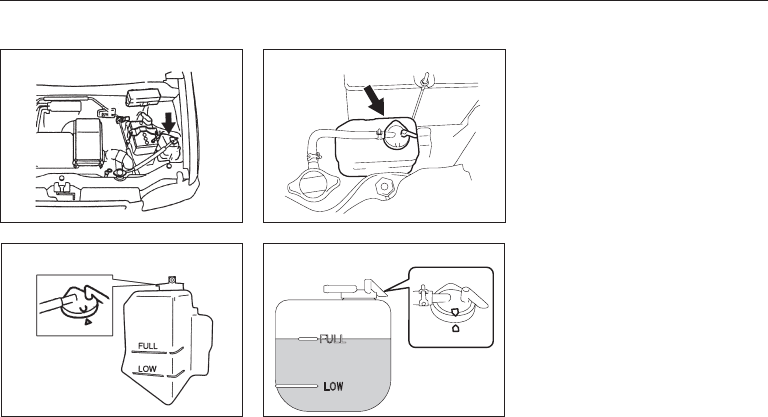 FULL
LOW
FULL
LOW