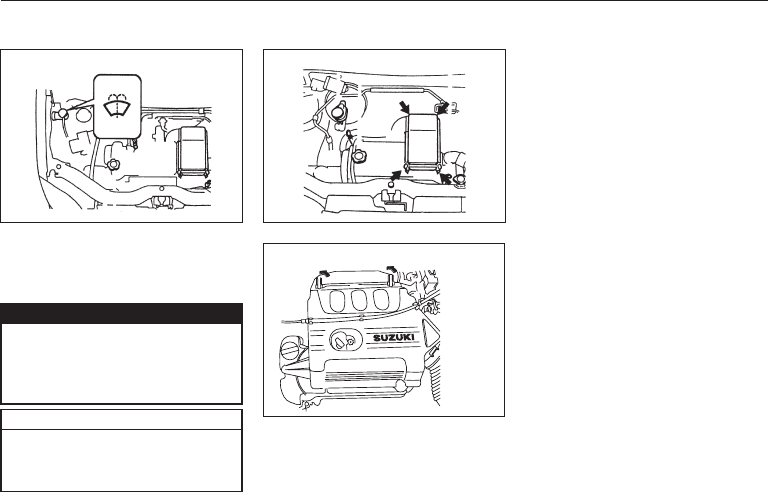 SUZUKI