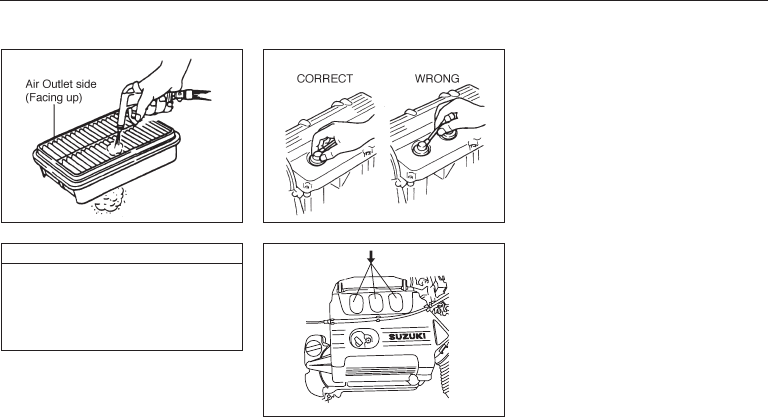 Air Outlet side
(Facing up)

CORRECT

WRONG

SUZUKI