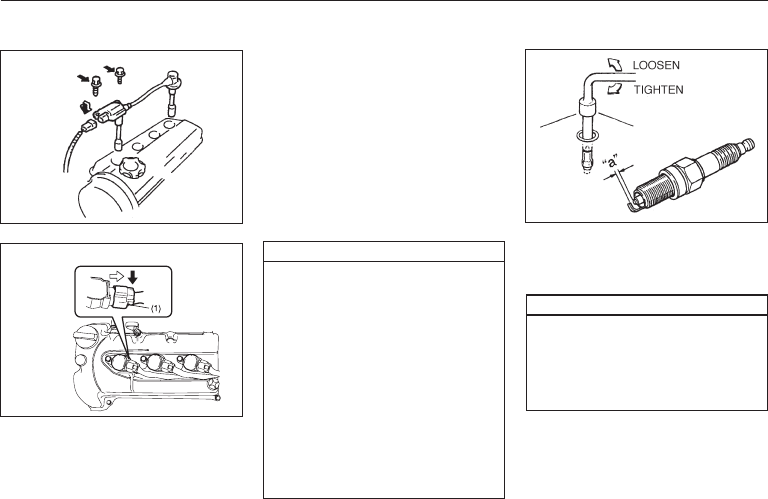 (1)

LOOSEN
TIGHTEN
"a"