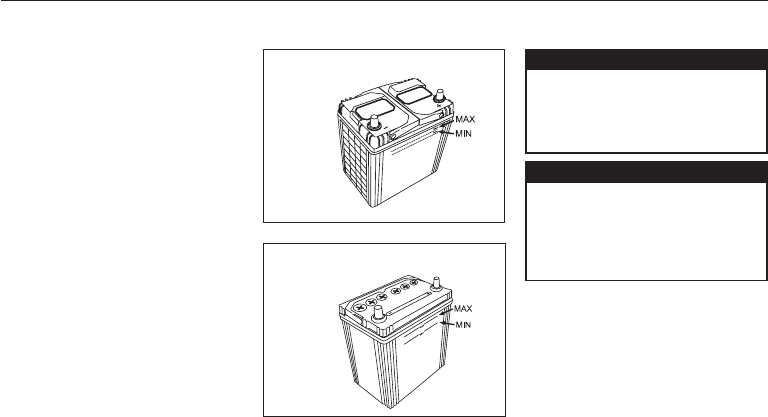 MAX
MIN

MAX
MIN