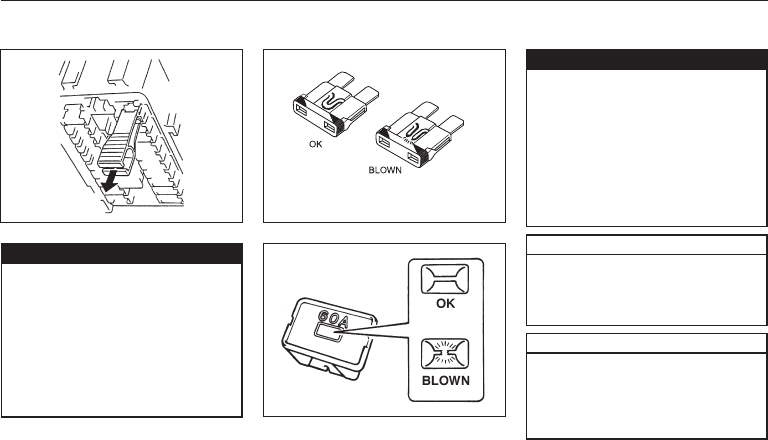 OK

BLOWN

60A

OK

BLOWN