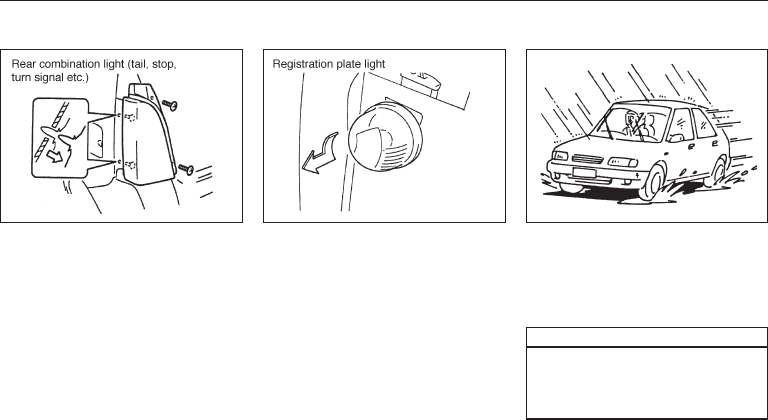 Rear combination light (tail, stop, turn signal etc.)

Registration plate light