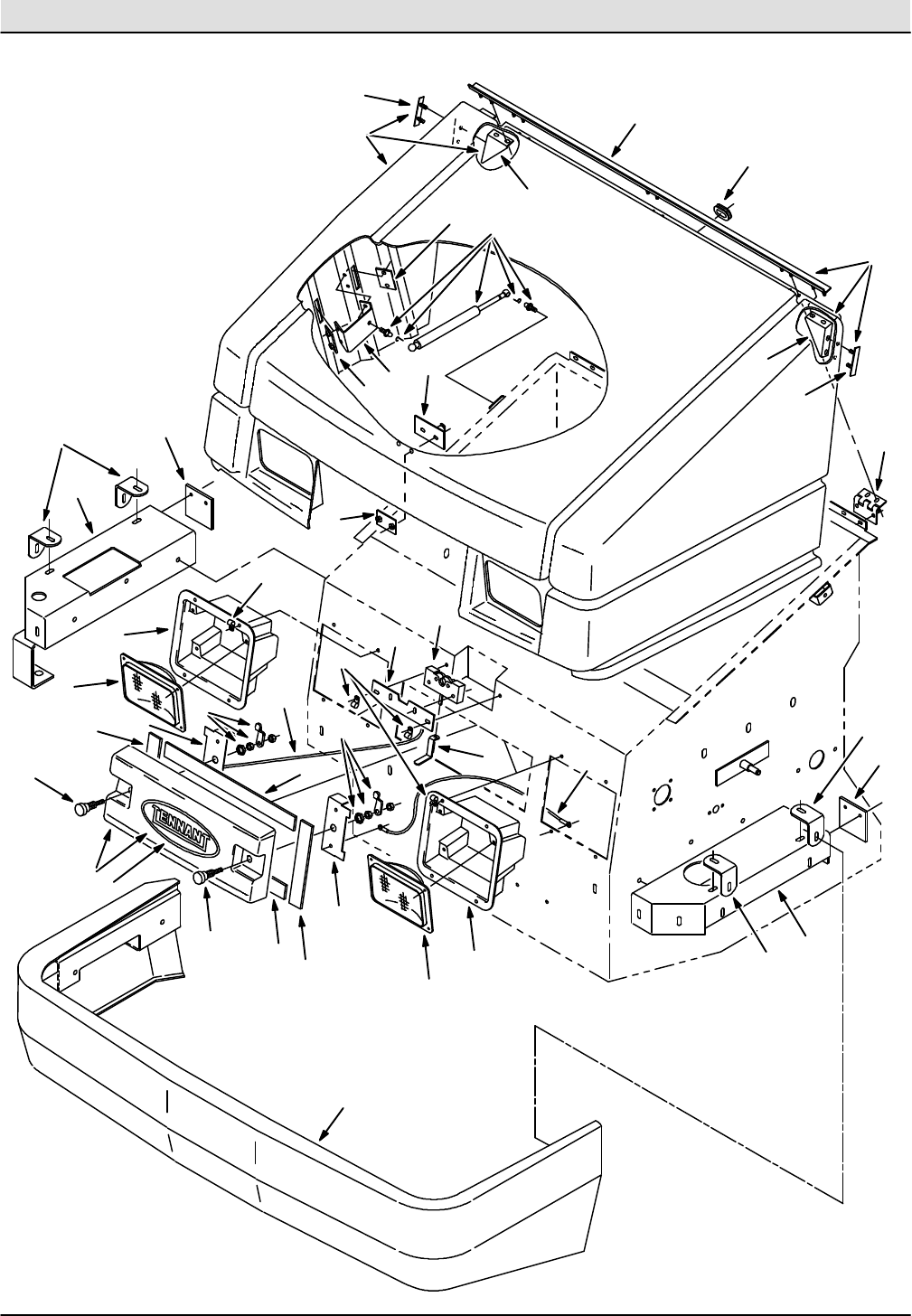 TENNANT