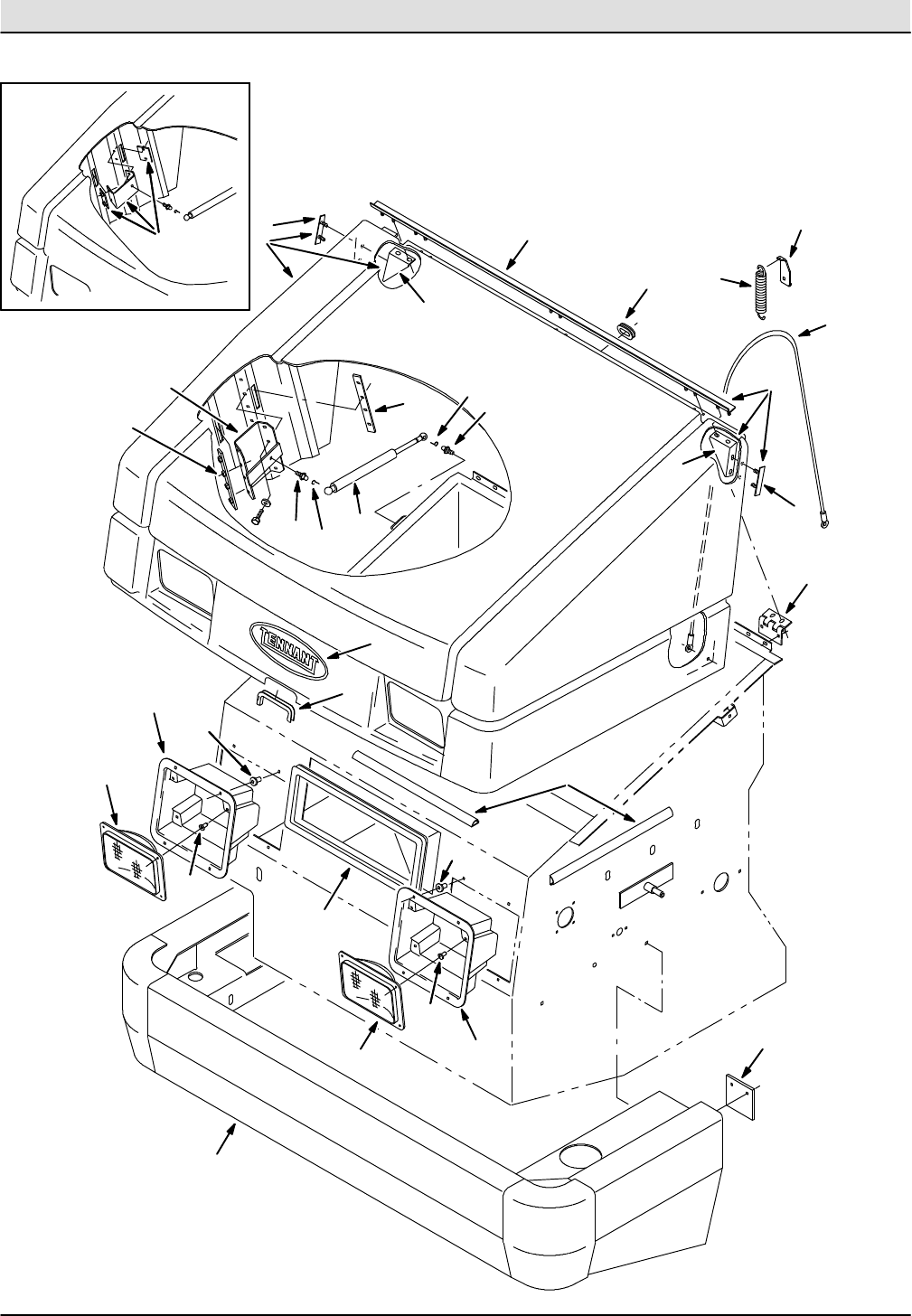 TENNANT