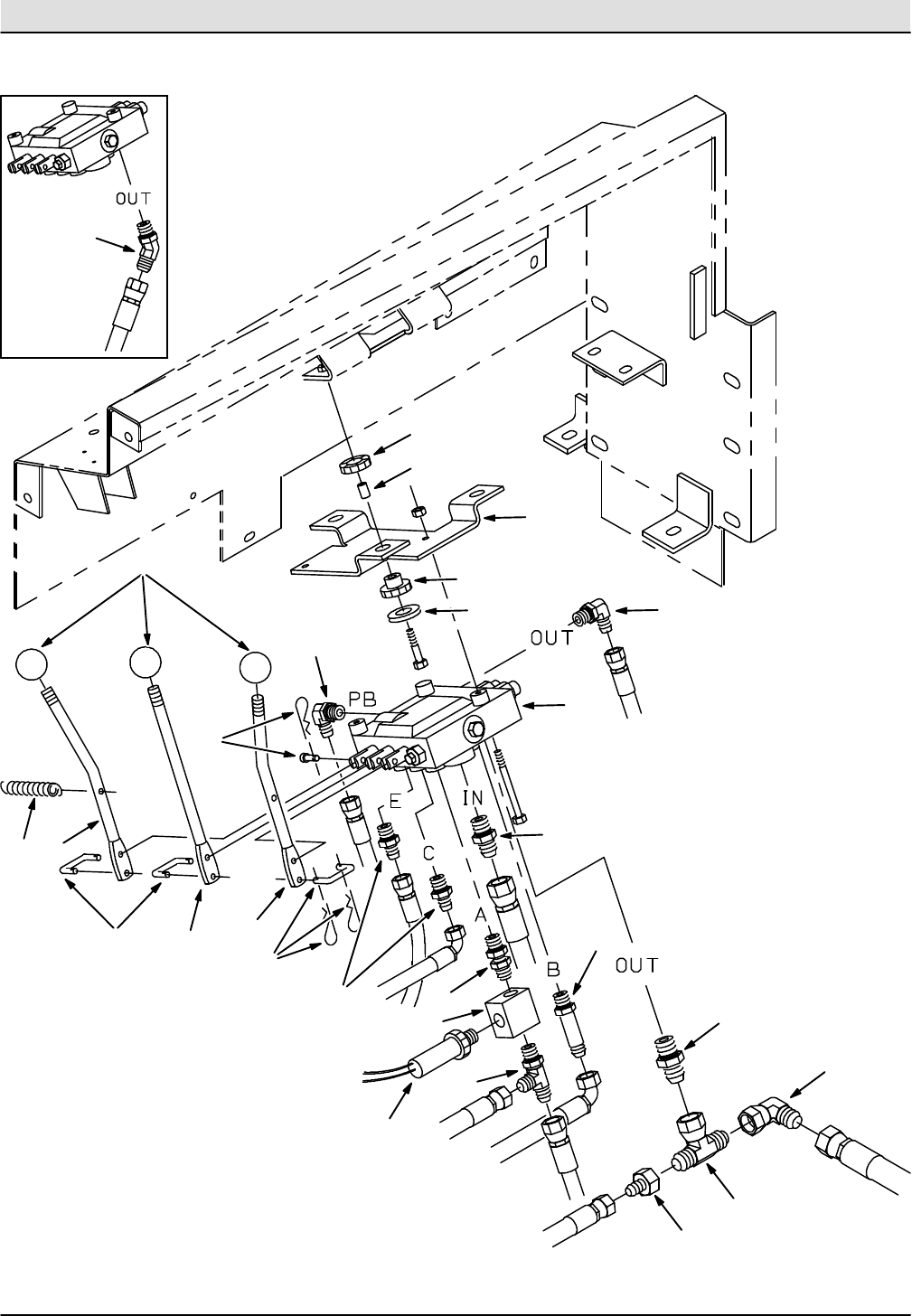 OUT

OUT

PB

E

IN

C

A

B

OUT