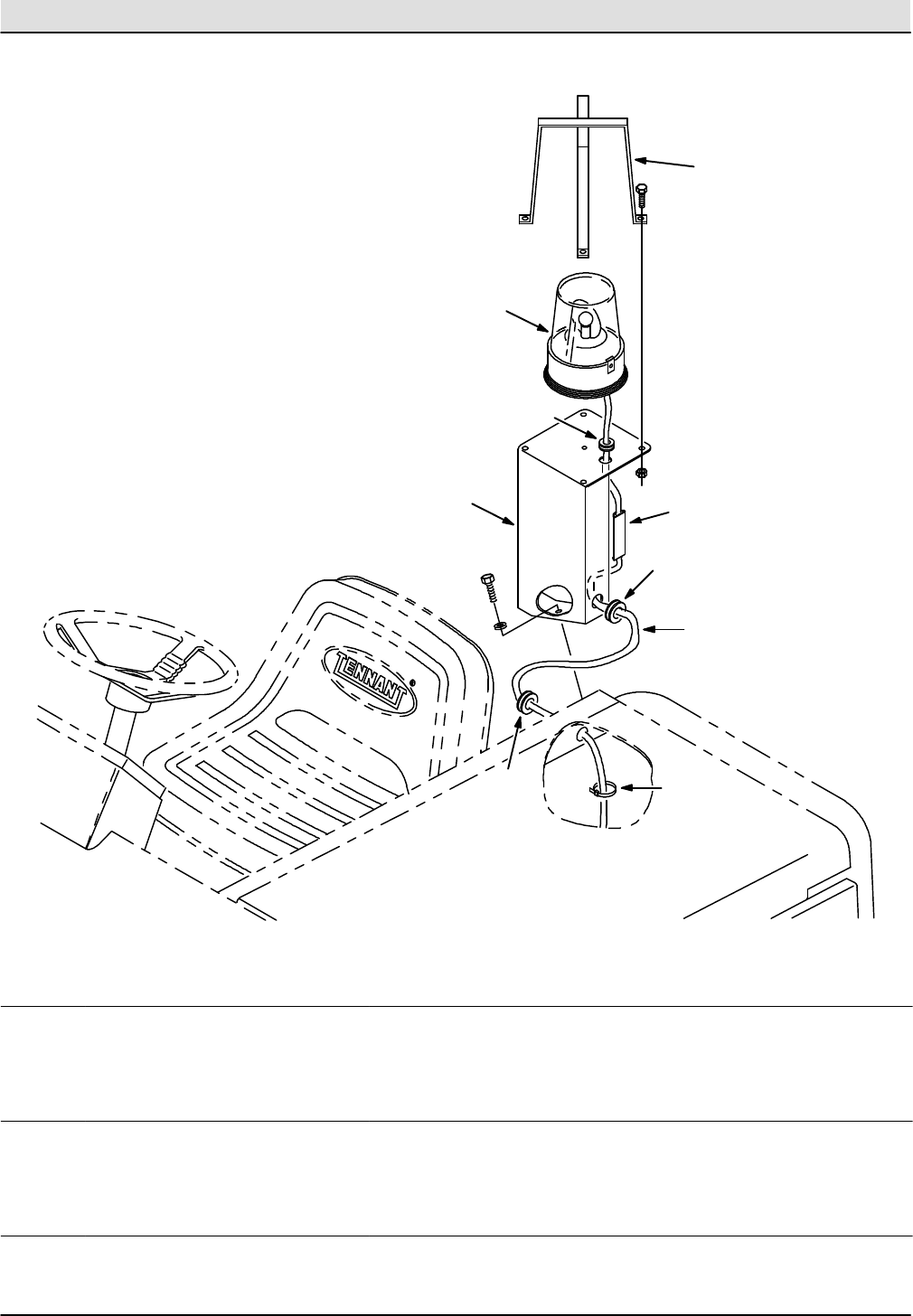 TENNANT