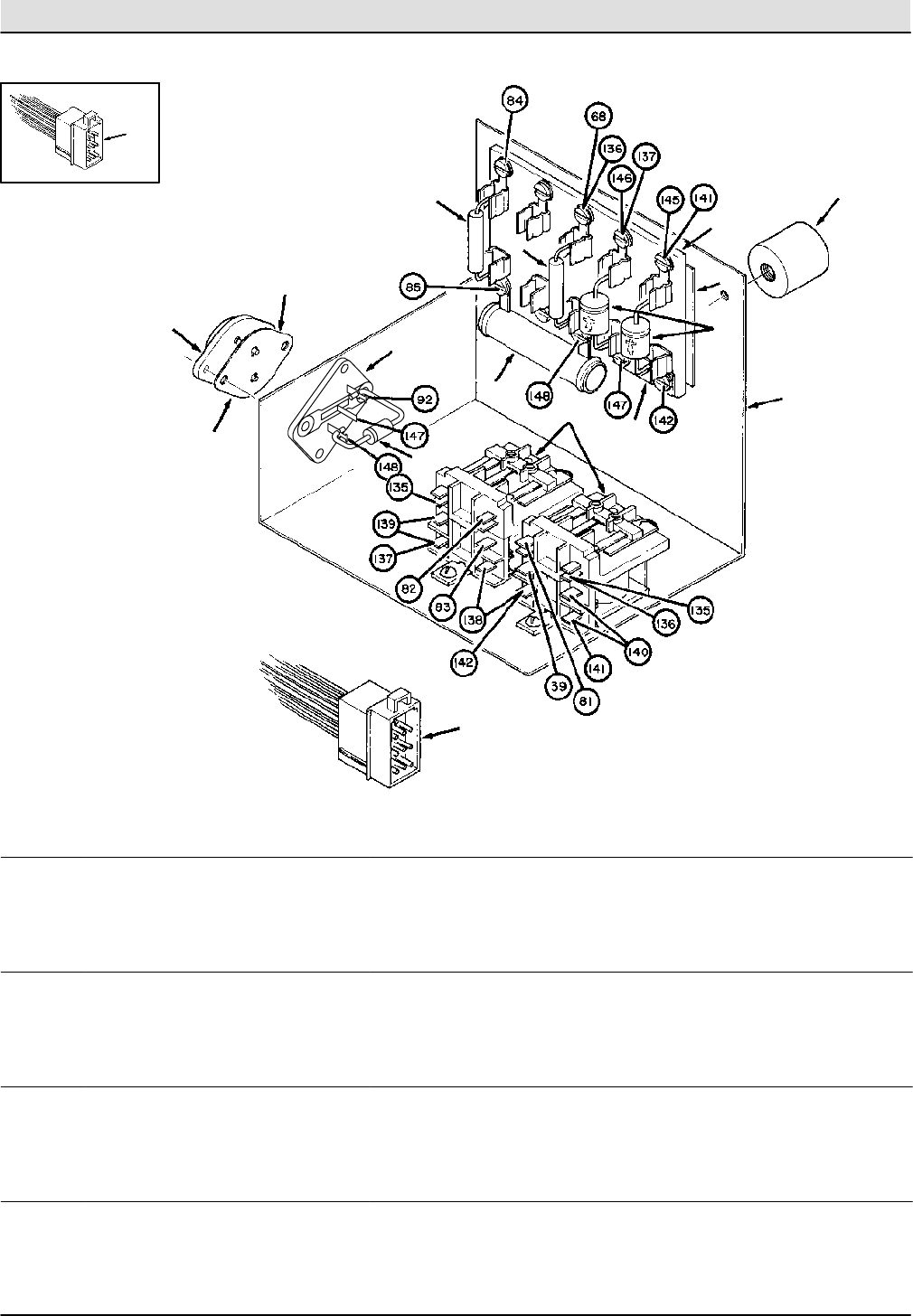 84
68
136
137
146
145
141
85
148
147
142
92
147
148
135
139
137
82
83
138
142
39
81
141
140
136
135