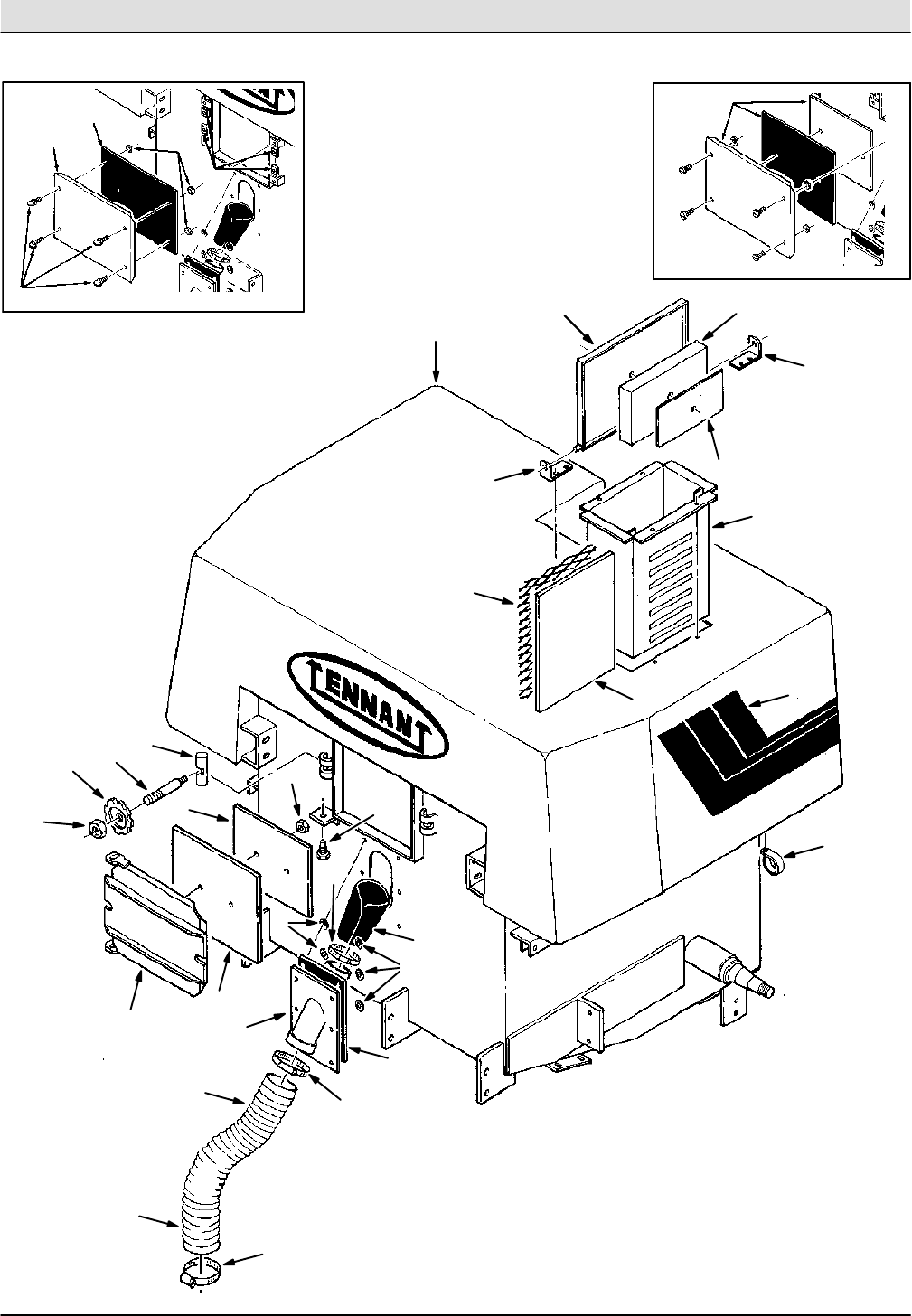 TENNANT