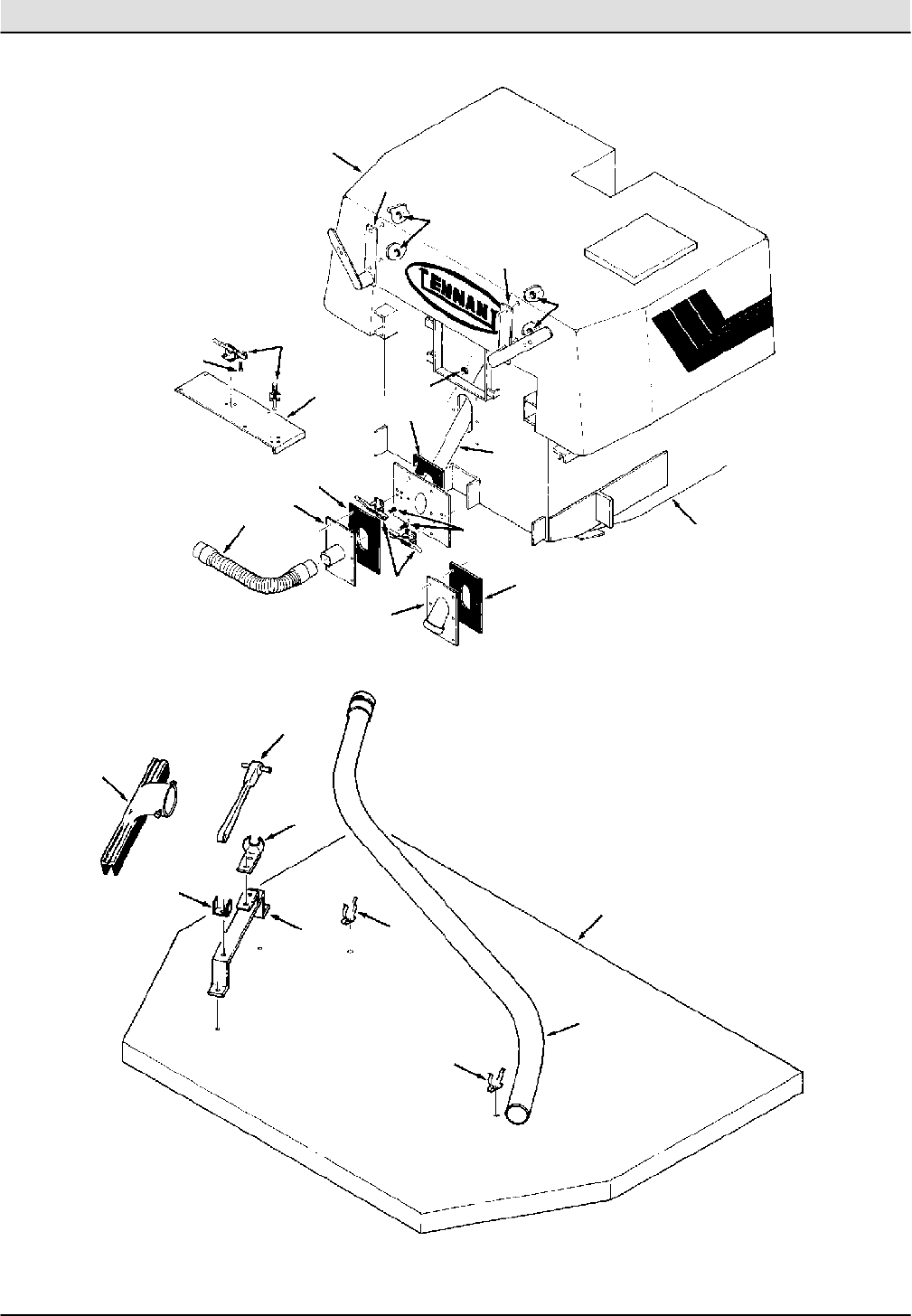 TENNANT