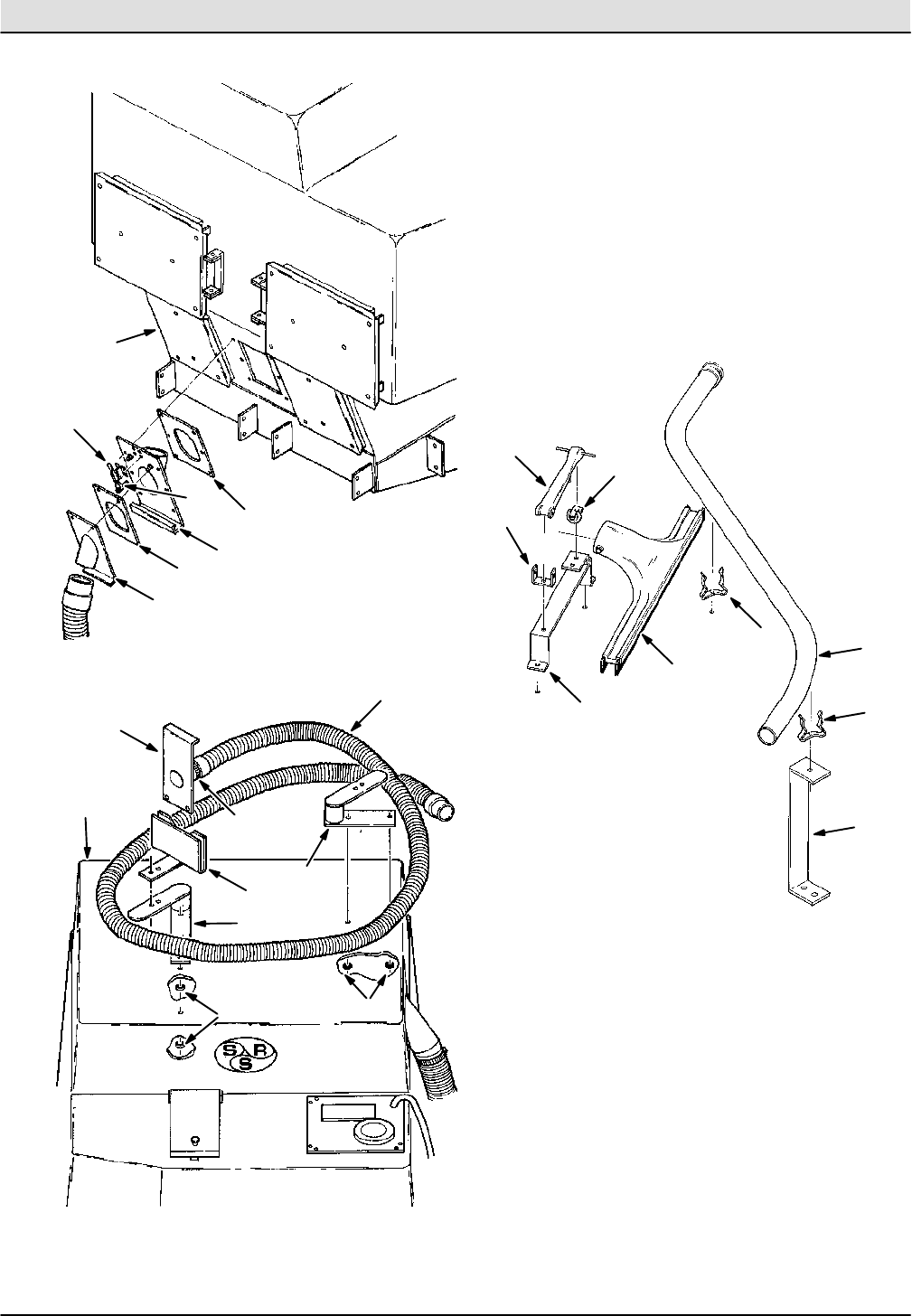 S R S