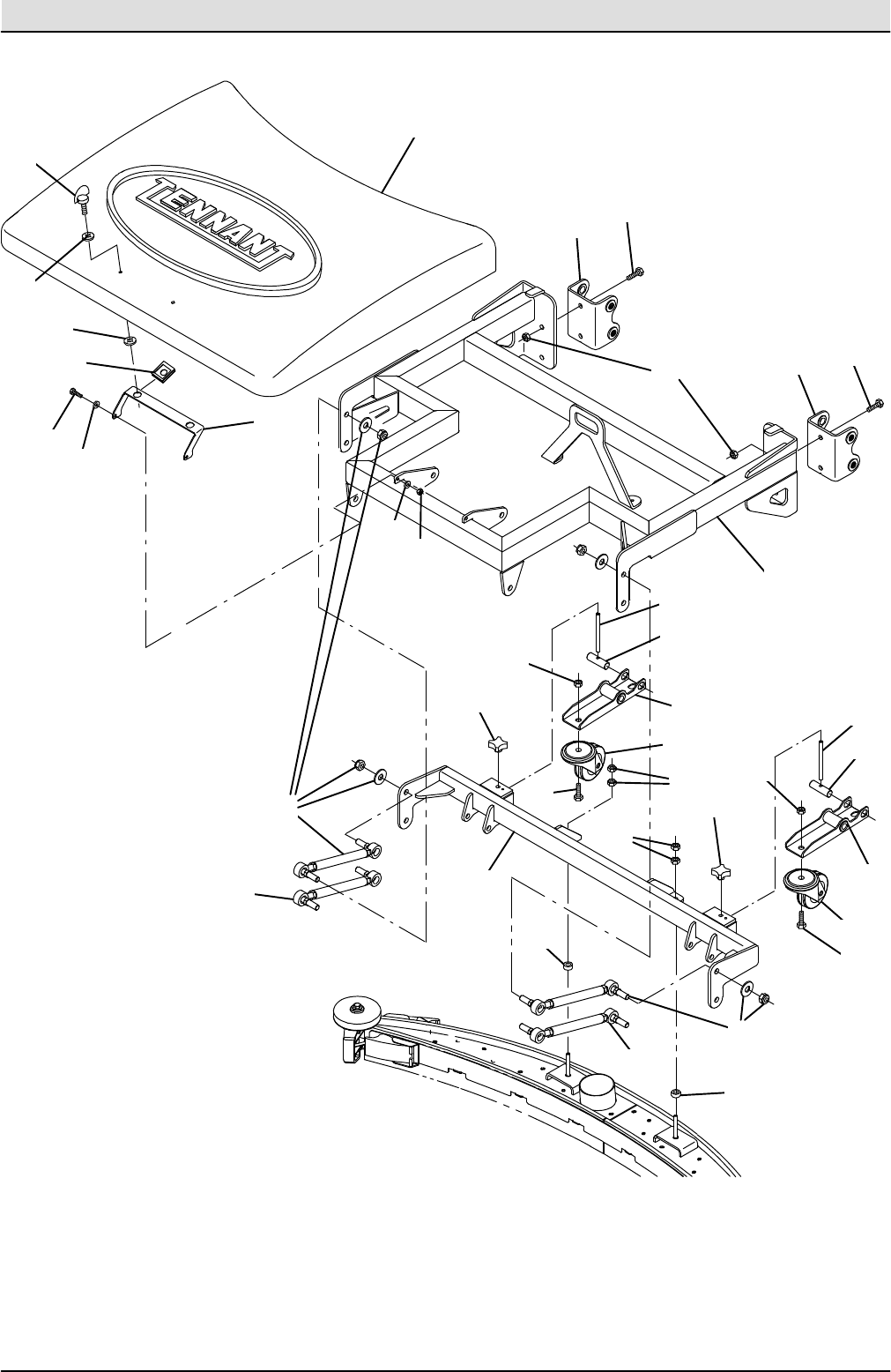 TENNANT