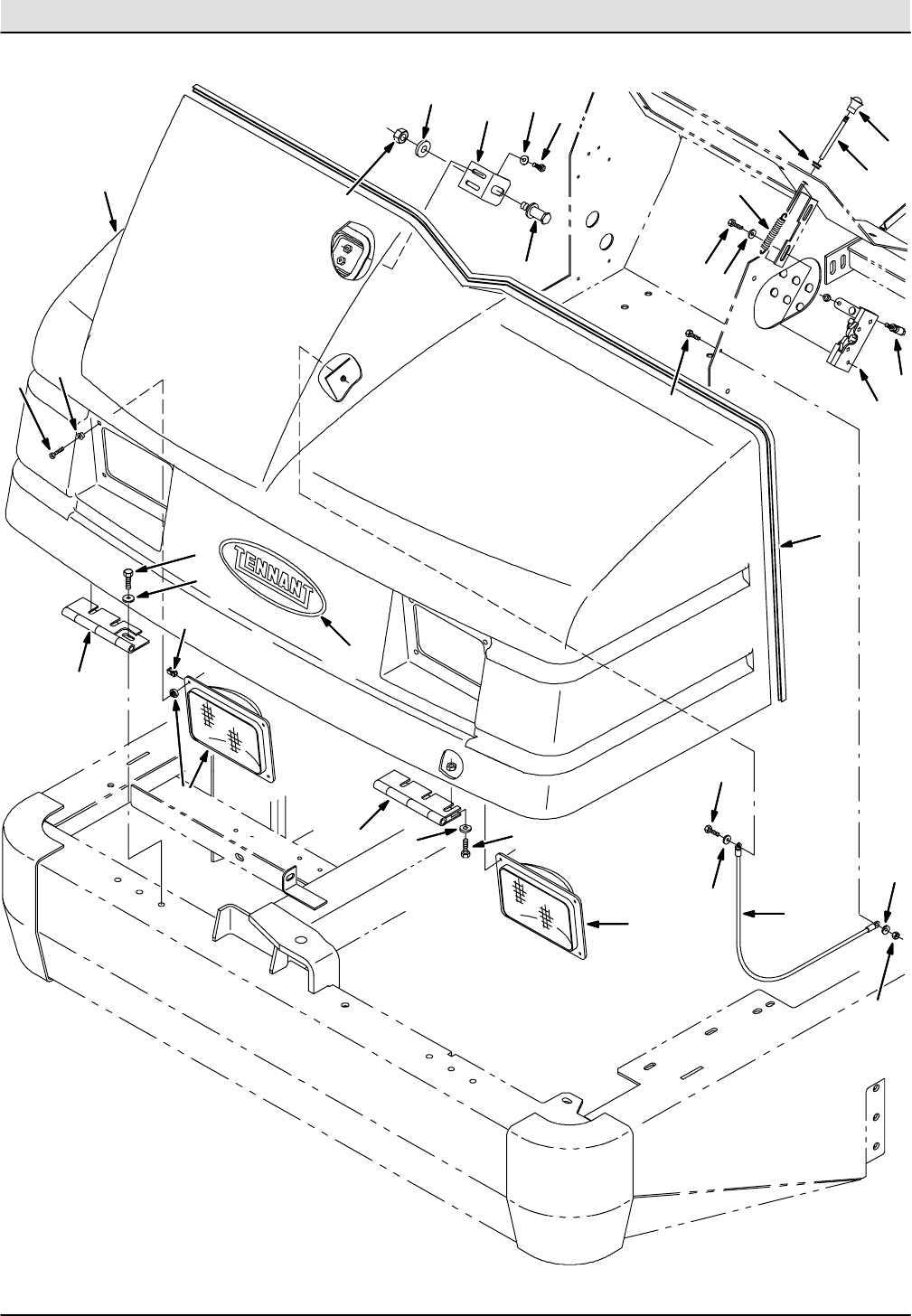 TENNANT