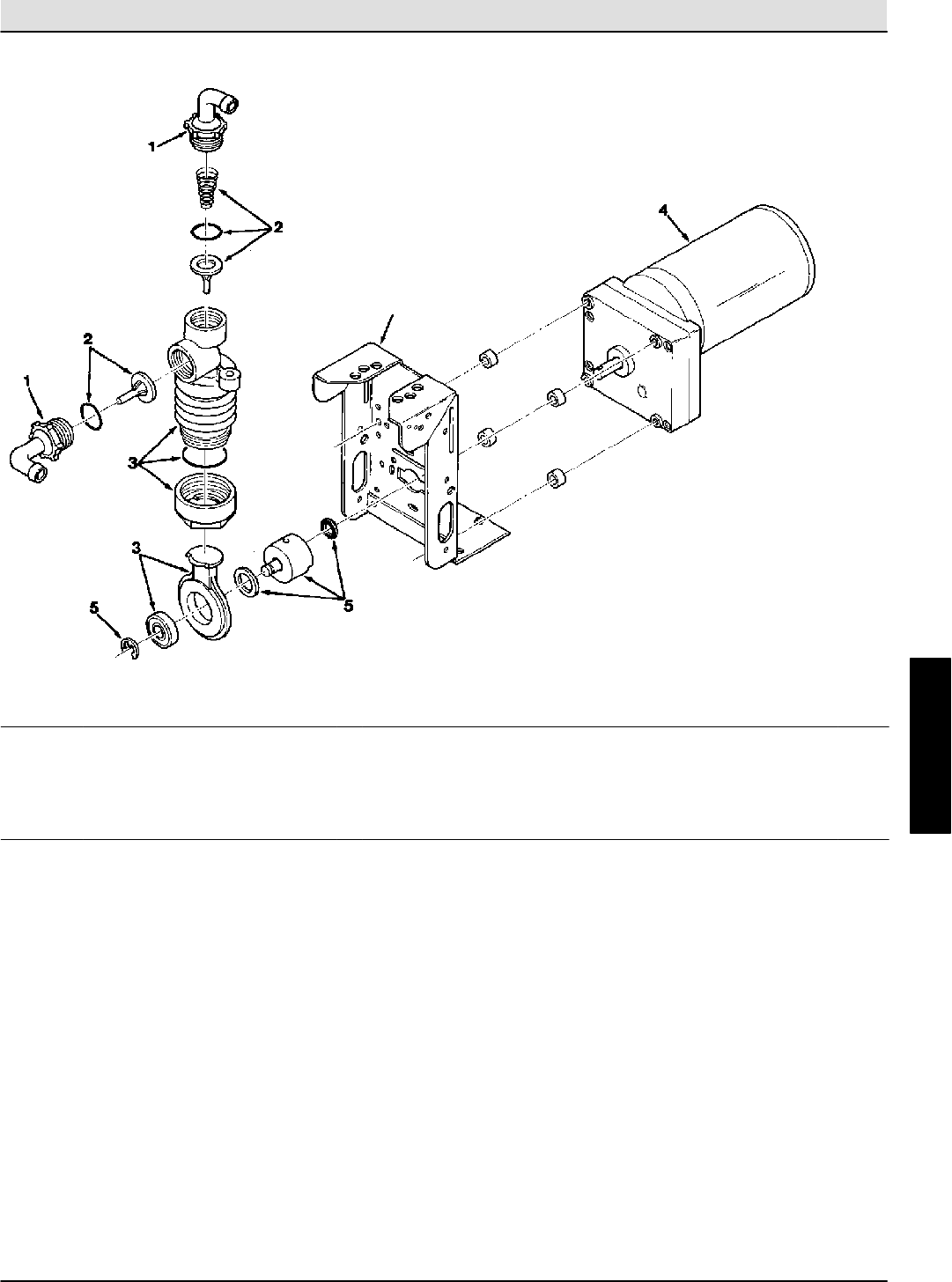 1
2
4
2
1
3
3
5
5