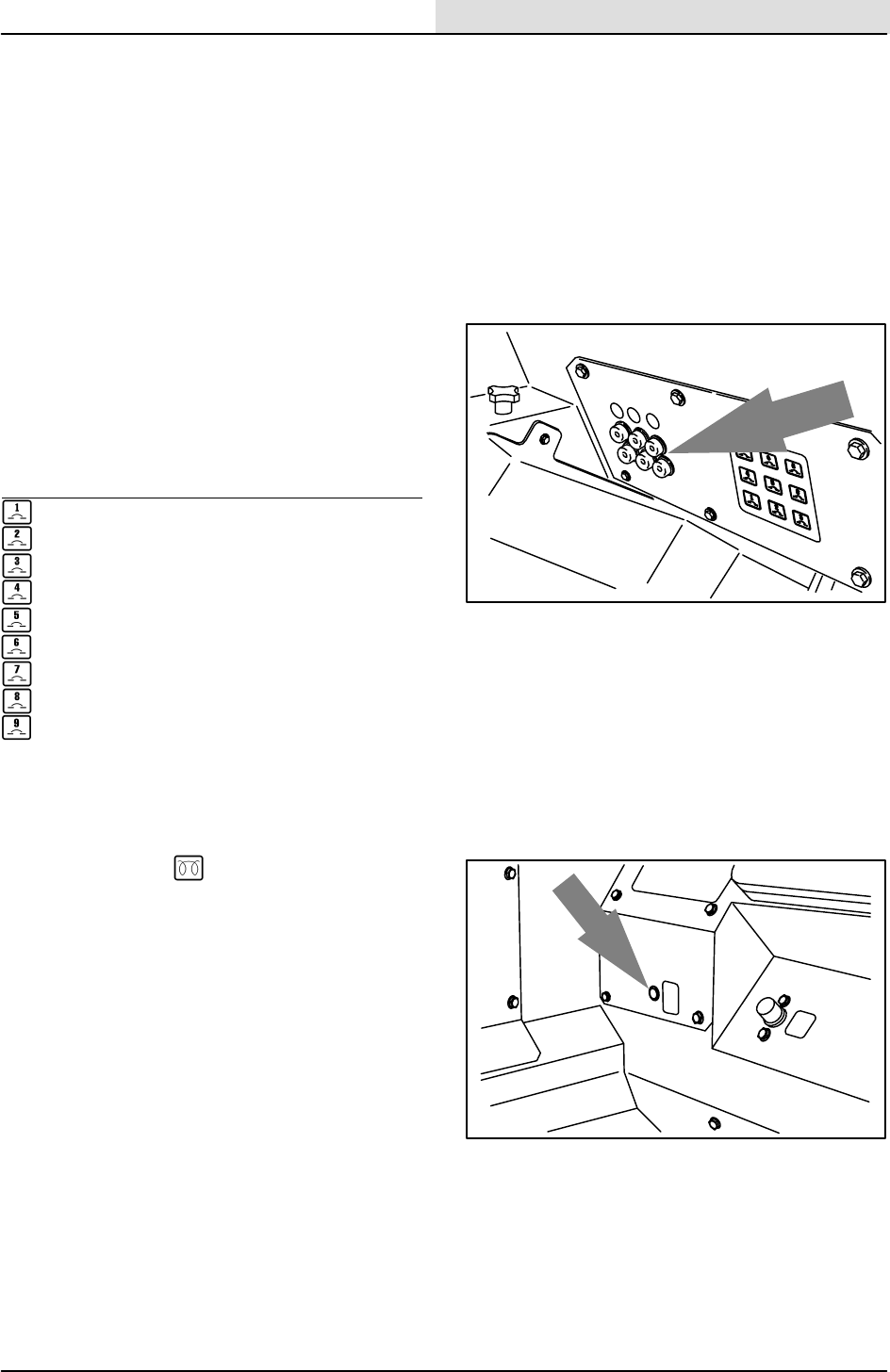 1
2
3
4
5
6
7
8
9