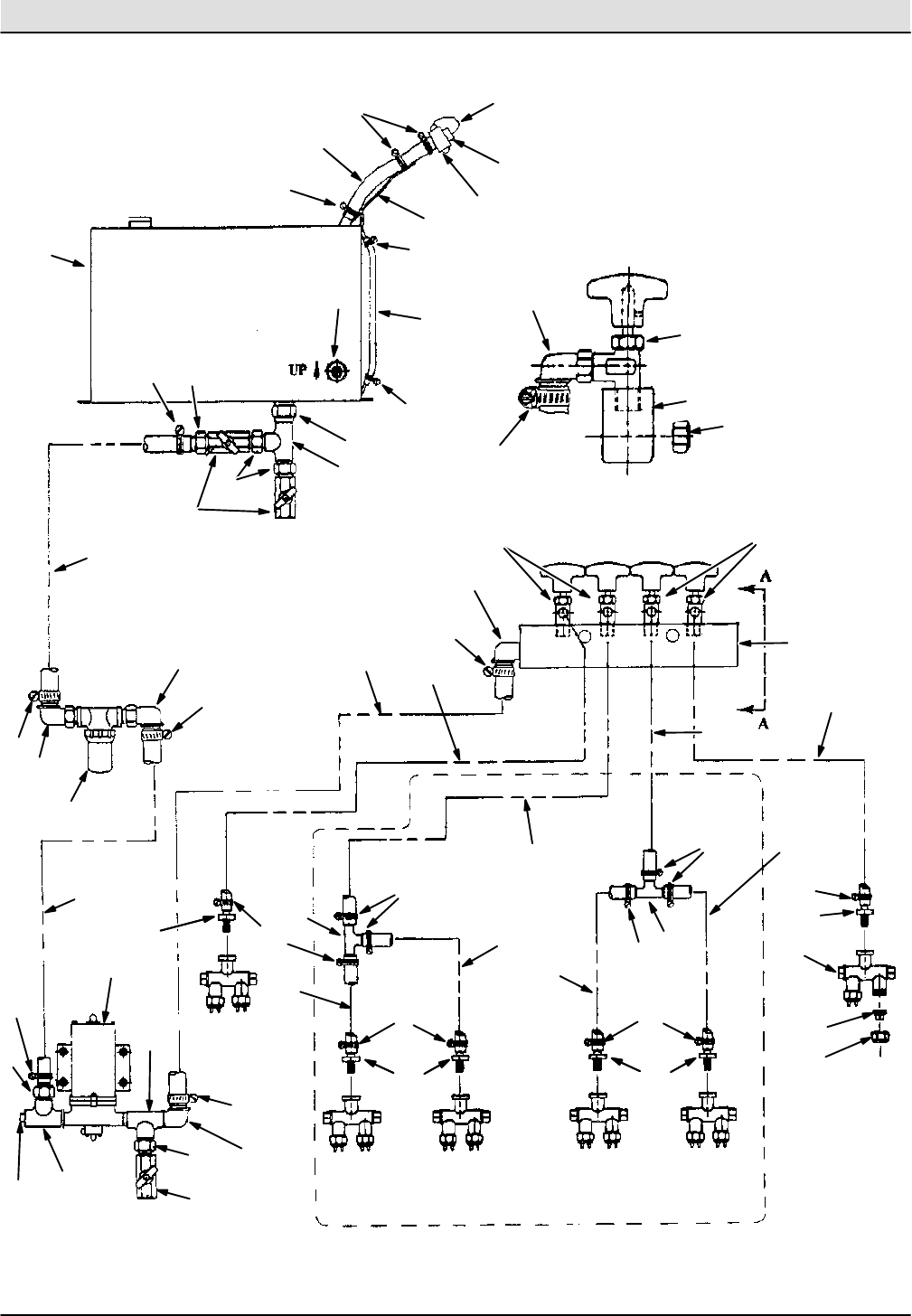 UP

A

A