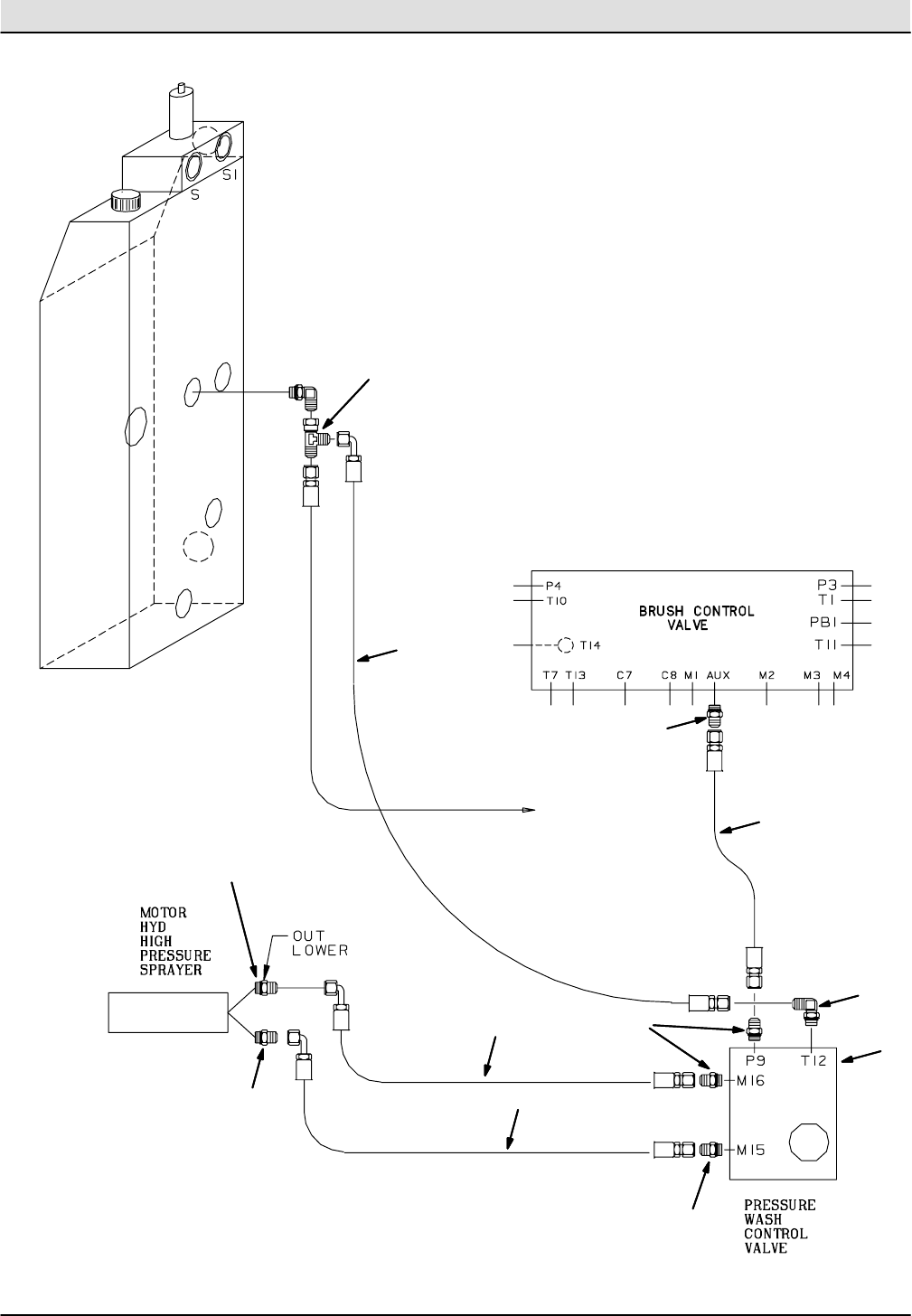 S1
S

P4
T10
T14
BRUSH CONTROL VALVE
P3
T1
PB1
T11
T7 T13 C7 C8 M1 AUX M2 M3 M4

MOTOR HYD HIGH PRESSURE SPRAYER
OUT
LOWER

P9
T12
M16
M15

PRESSURE WASH CONTROL VALVE