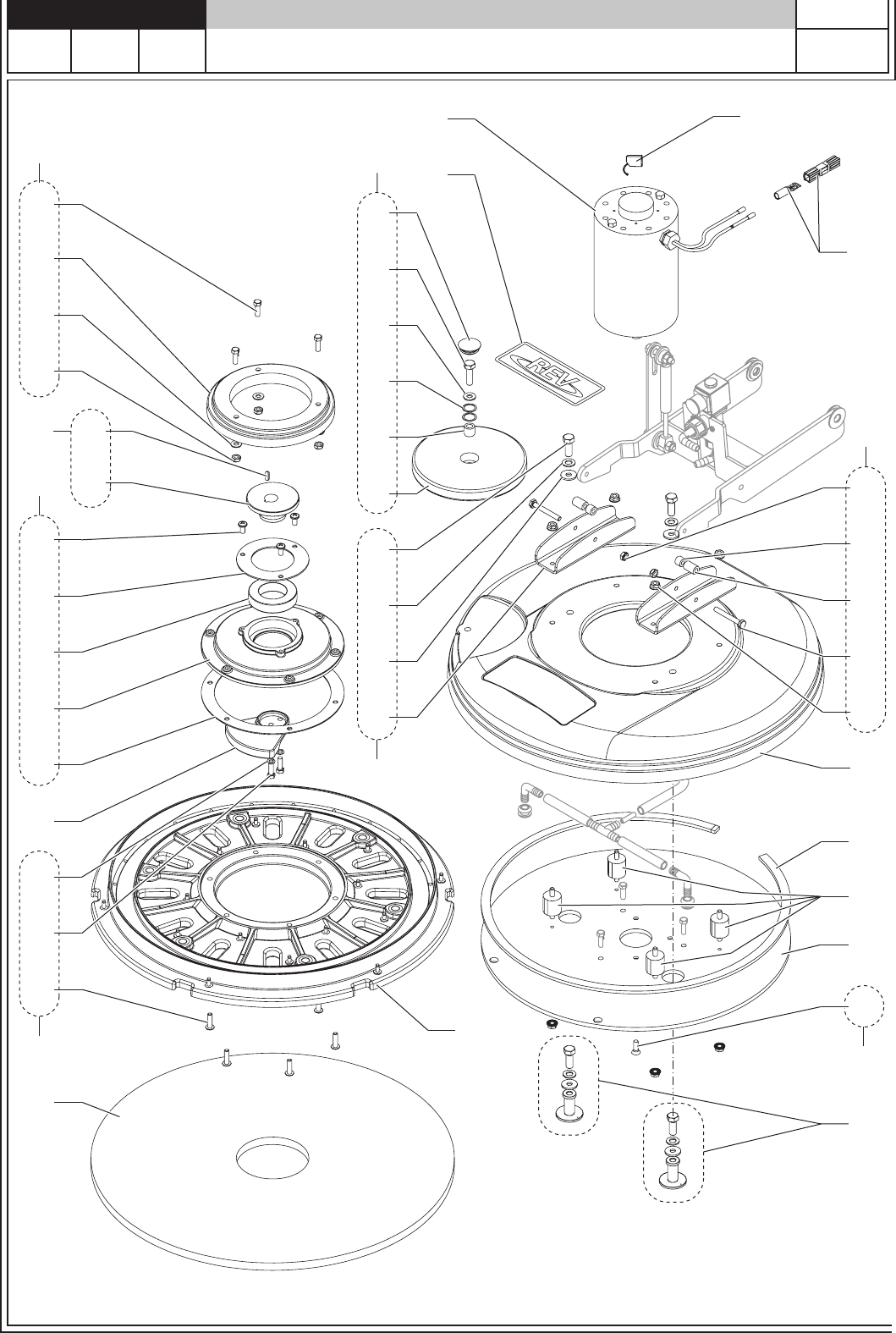 REV