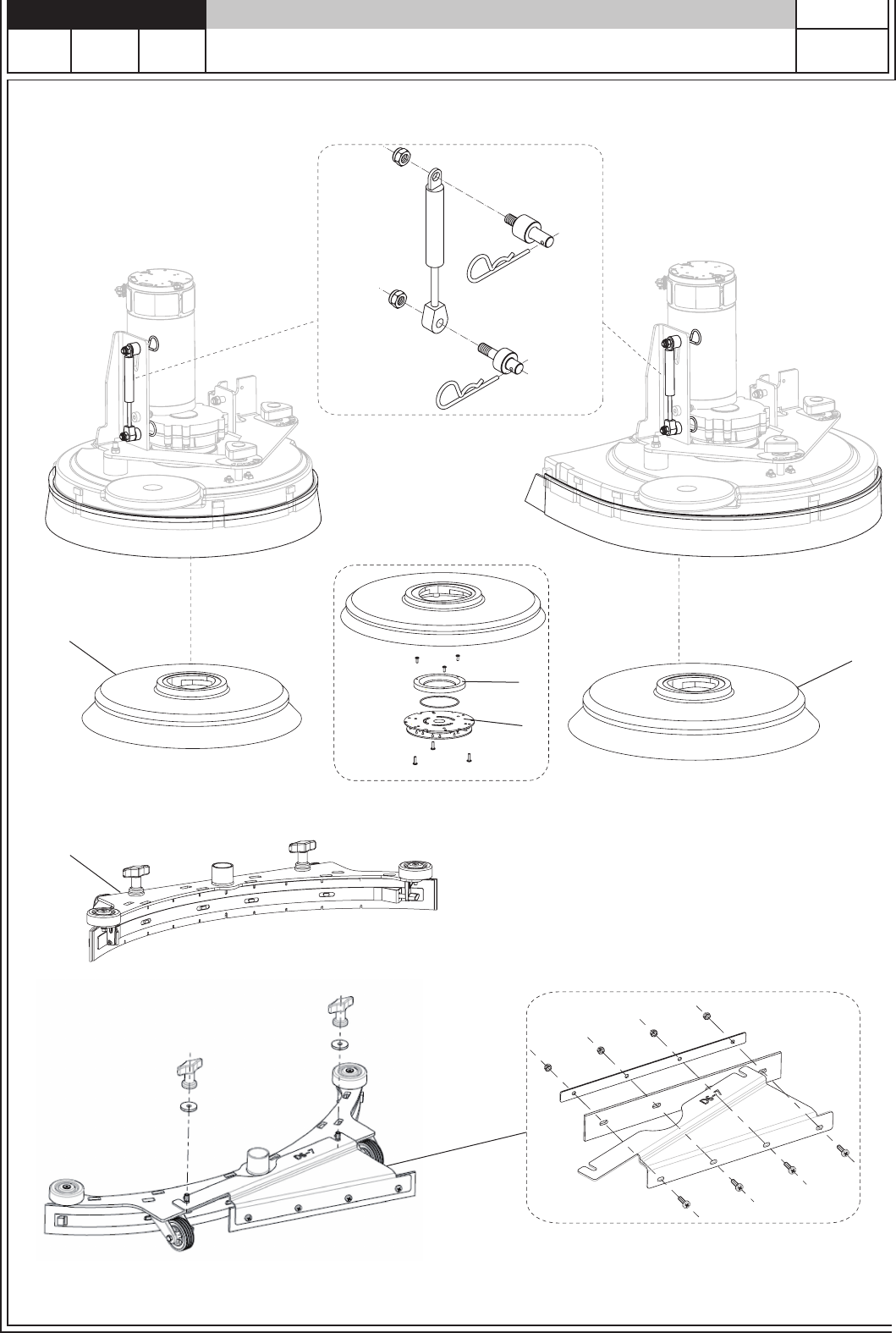 DS-7

DS-7