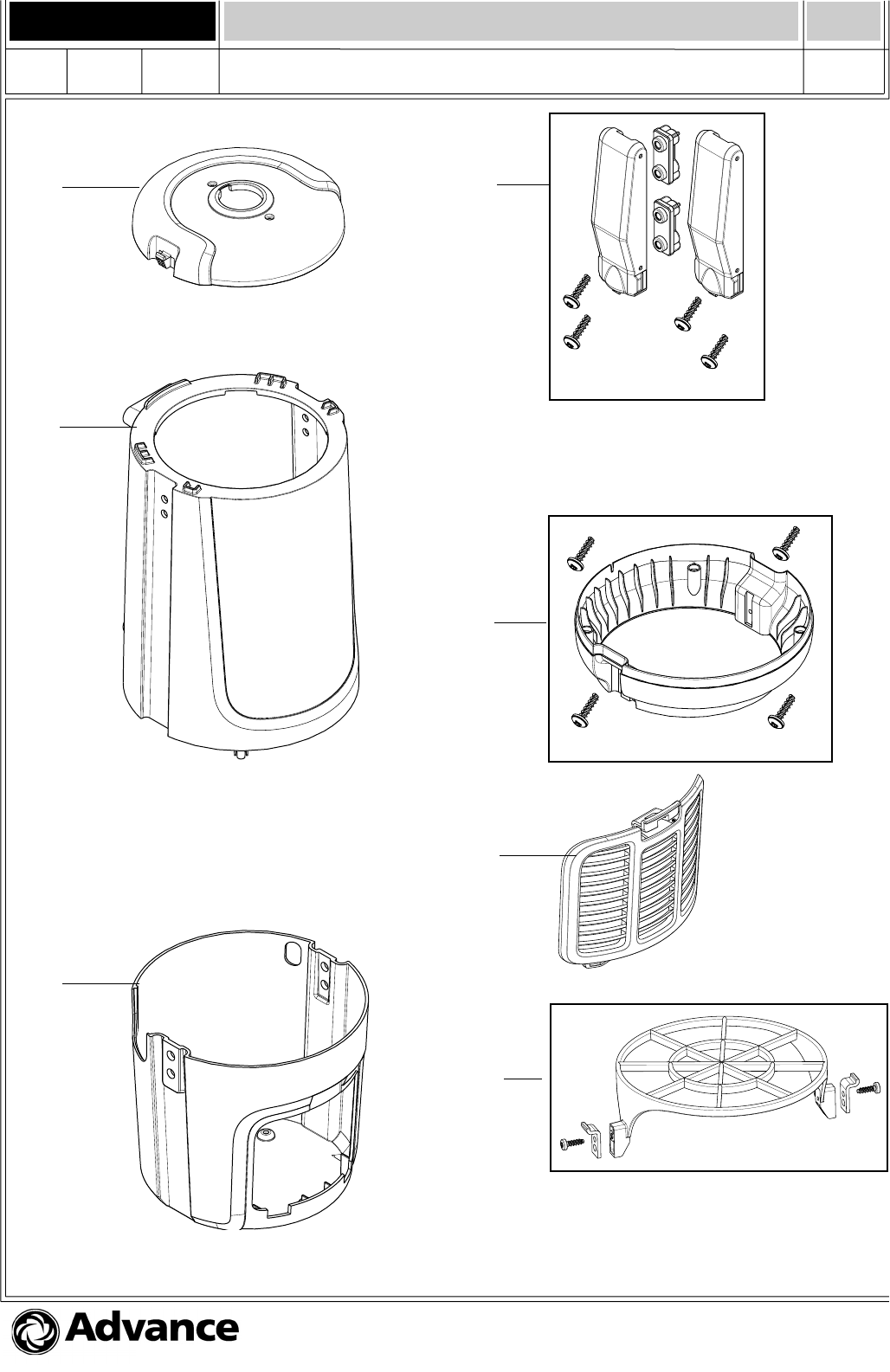 Advance